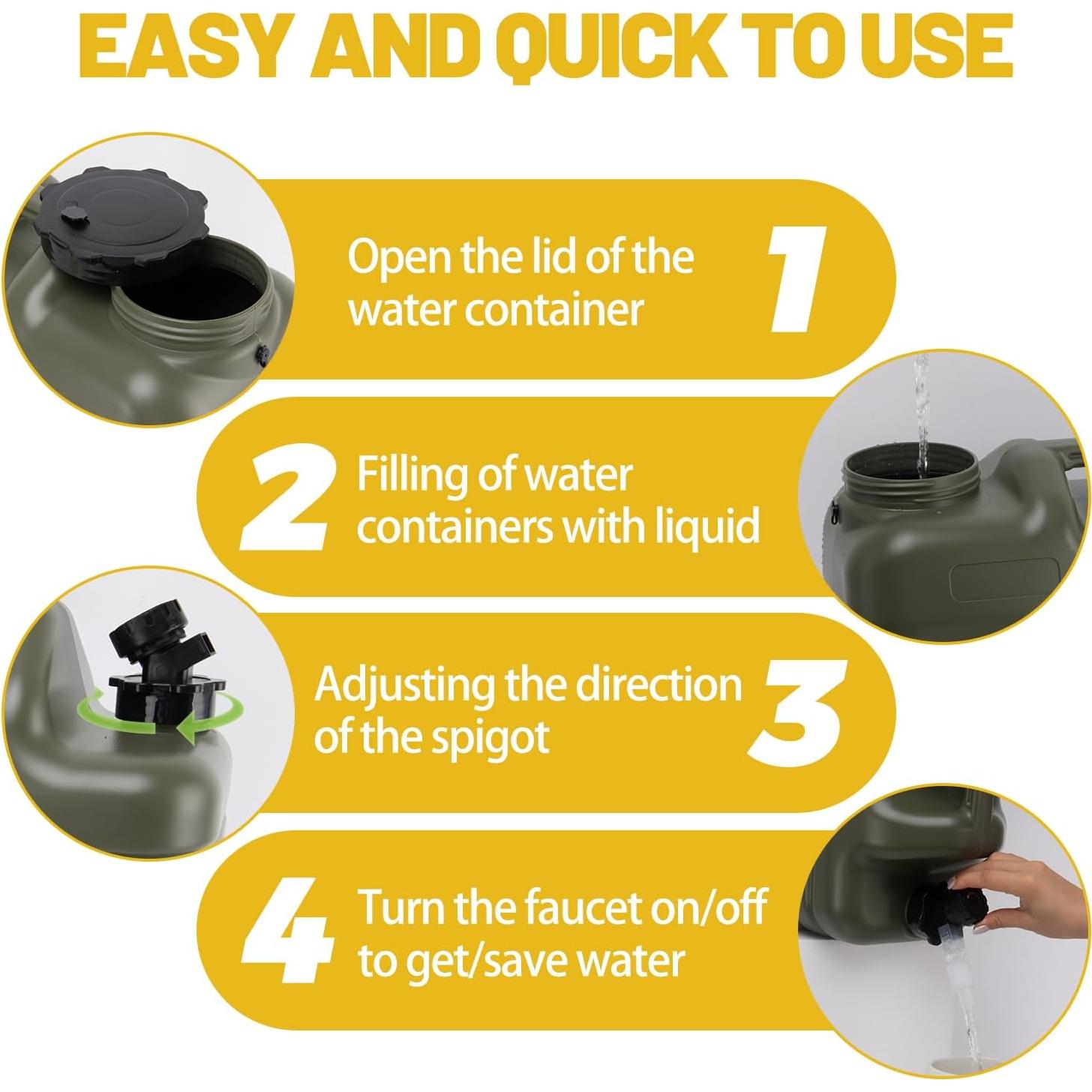 EASY AND QUICK TO USE

Open the lid of the water container 1

2 Filling of water containers with liquid

Adjusting the direction of the spigot 3

4 Turn the faucet on/off to get/save water