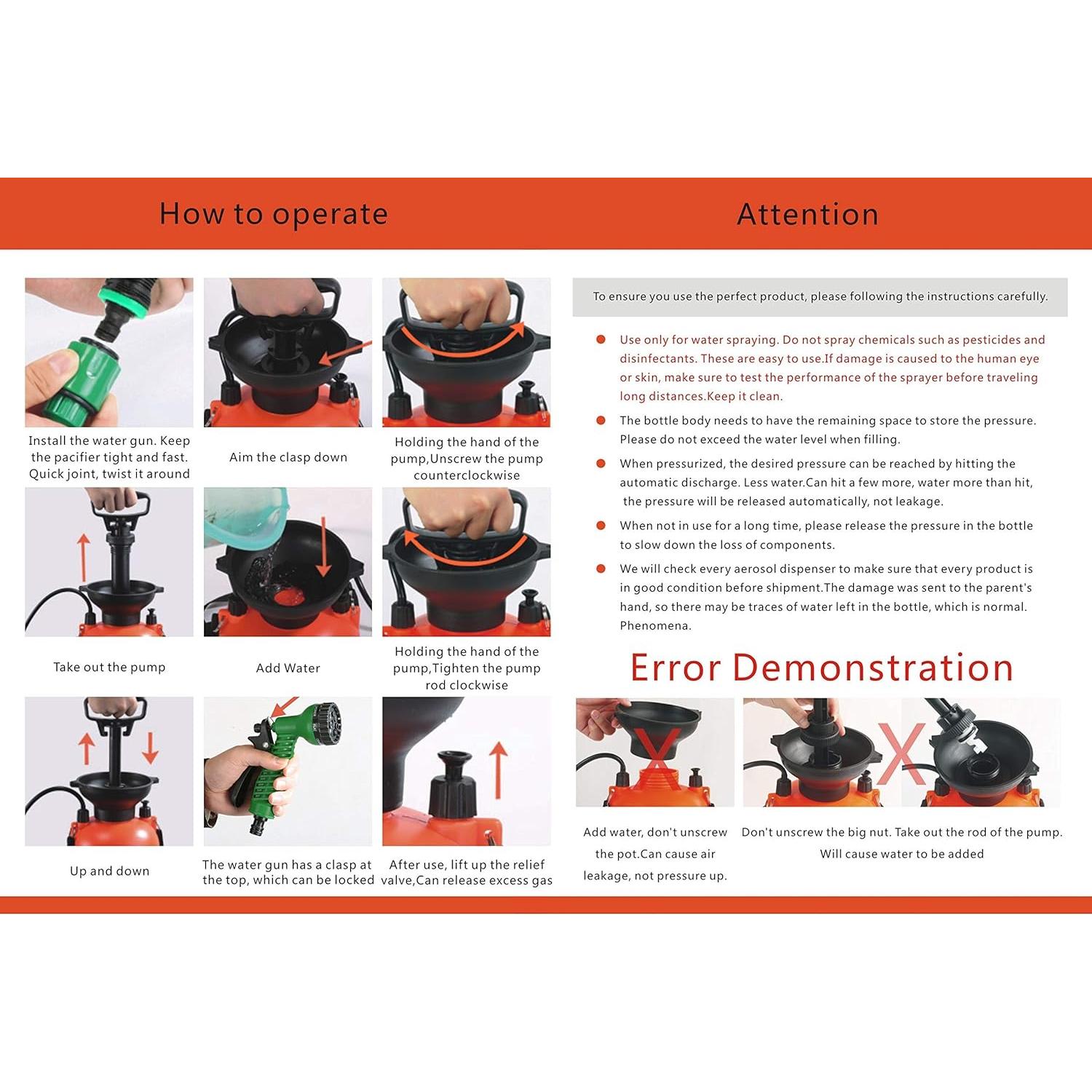 How to operate

Install the water gun. Keep the pacifier tight and fast. Quick joint, twist it around

Aim the clasp down

Holding the hand of the pump,Unscrew the pump counterclockwise

Take out the pump

Add Water

Holding the hand of the pump,Tighten the pump rod clockwise

Up and down

The water gun has a clasp at the top, which can be locked

After use, lift up the relief valve,Can release excess gas

Attention

To ensure you use the perfect product, please following the instructions carefully.

Use only for water spraying. Do not spray chemicals such as pesticides and disinfectants. These are easy to use.If damage is caused to the human eye or skin, make sure to test the performance of the sprayer before traveling long distances.Keep it clean.

The bottle body needs to have the remaining space to store the pressure. Please do not exceed the water level when filling.

When pressurized, the desired pressure can be reached by hitting the automatic discharge. Less water.Can hit a few more, water more than hit, the pressure will be released automatically, not leakage.

When not in use for a long time, please release the pressure in the bottle to slow down the loss of components.

We will check every aerosol dispenser to make sure that every product is in good condition before shipment.The damage was sent to the parent's hand, so there may be traces of water left in the bottle, which is normal. Phenomena.

Error Demonstration

Add water, don't unscrew the pot.Can cause air leakage, not pressure up.

Don't unscrew the big nut. Take out the rod of the pump. Will cause water to be added