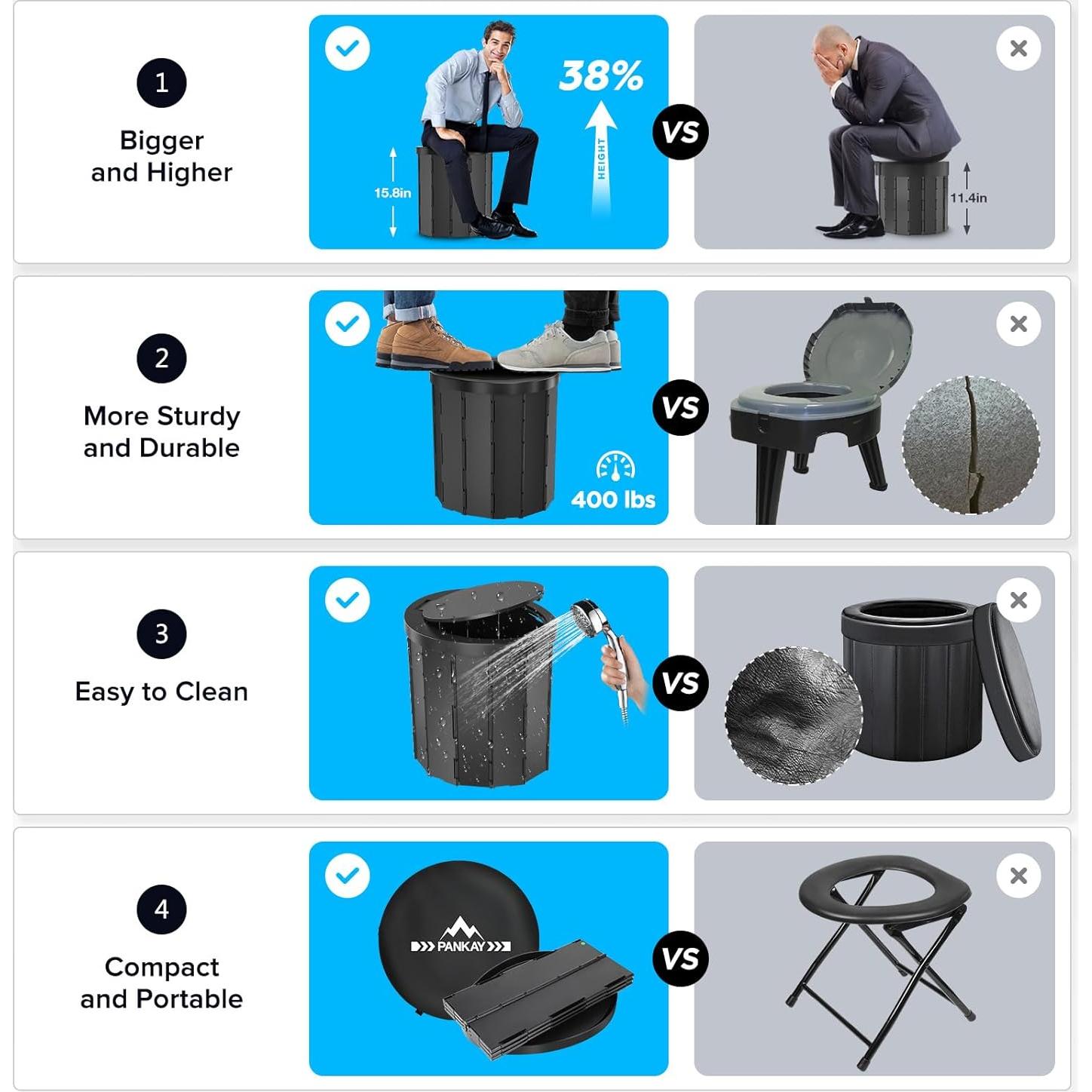 1
Bigger and Higher

38%

HEIGHT

15.8in

VS

11.4in

2
More Sturdy and Durable

400 lbs

VS

3
Easy to Clean

VS

4
Compact and Portable

PANKAY

VS