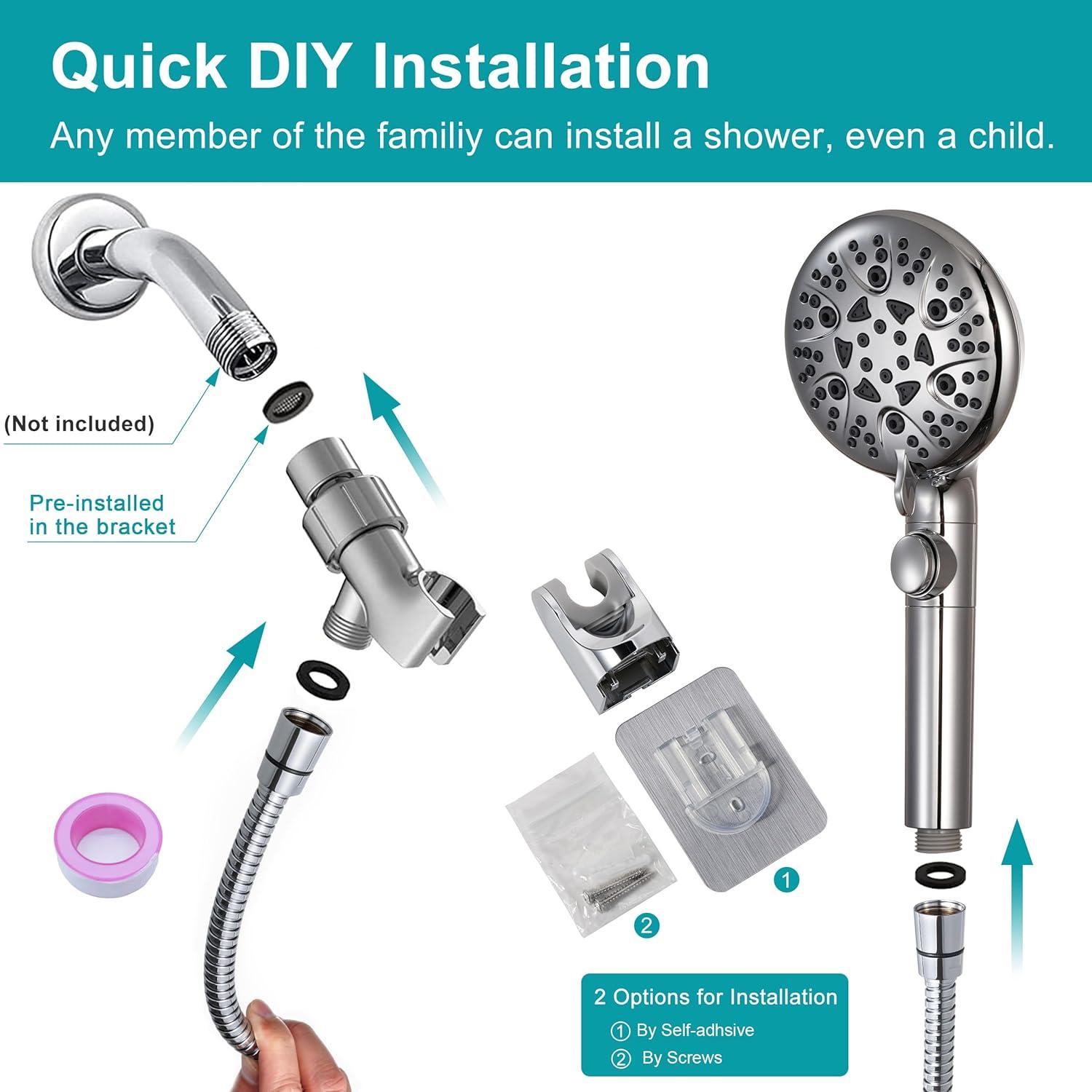 Quick DIY Installation

Any member of the familiy can install a shower, even a child.

(Not included)

Pre-installed in the bracket

1

2

2 Options for Installation
① By Self-adhsive
② By Screws