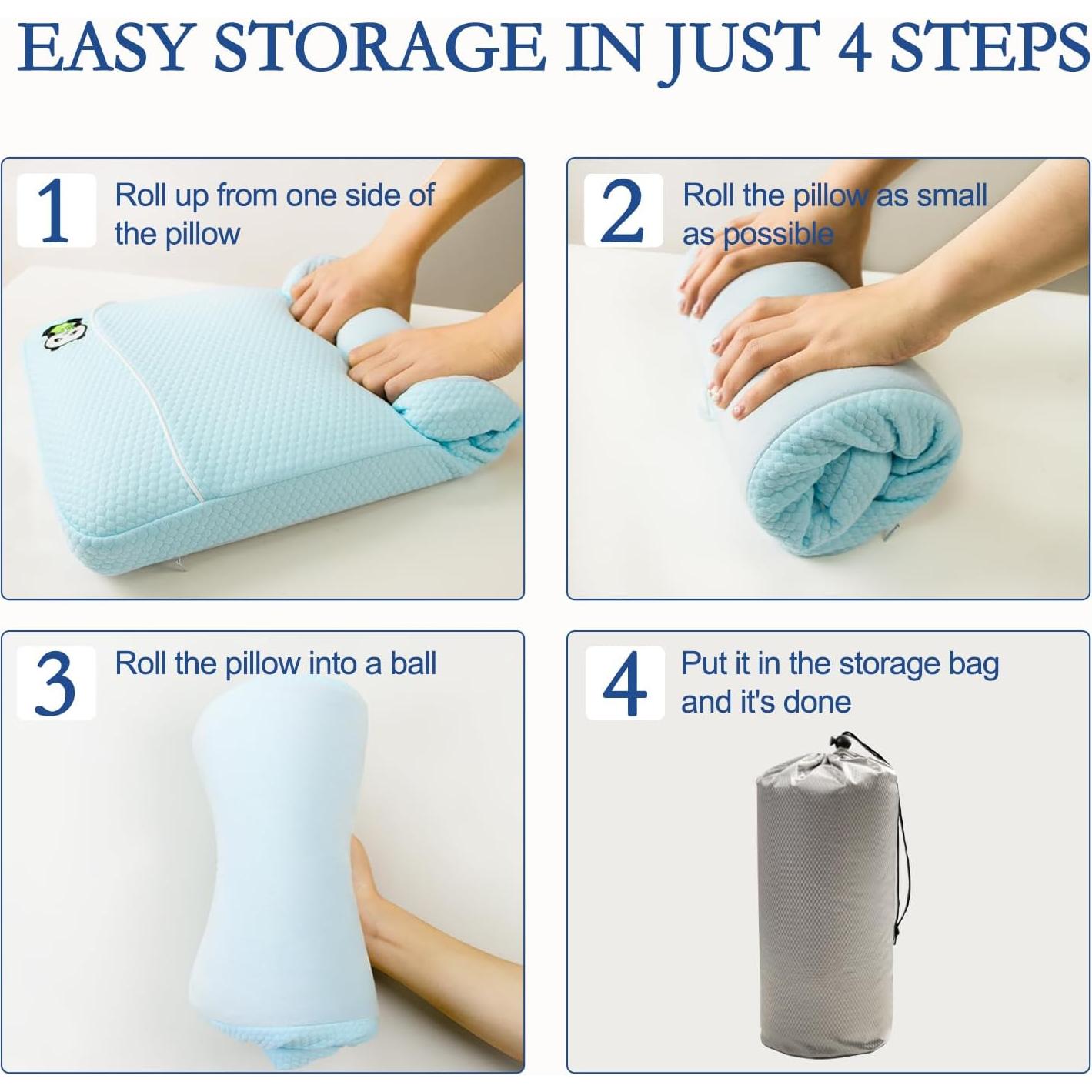 EASY STORAGE IN JUST 4 STEPS

1 Roll up from one side of the pillow

2 Roll the pillow as small as possible

3 Roll the pillow into a ball

4 Put it in the storage bag and it's done