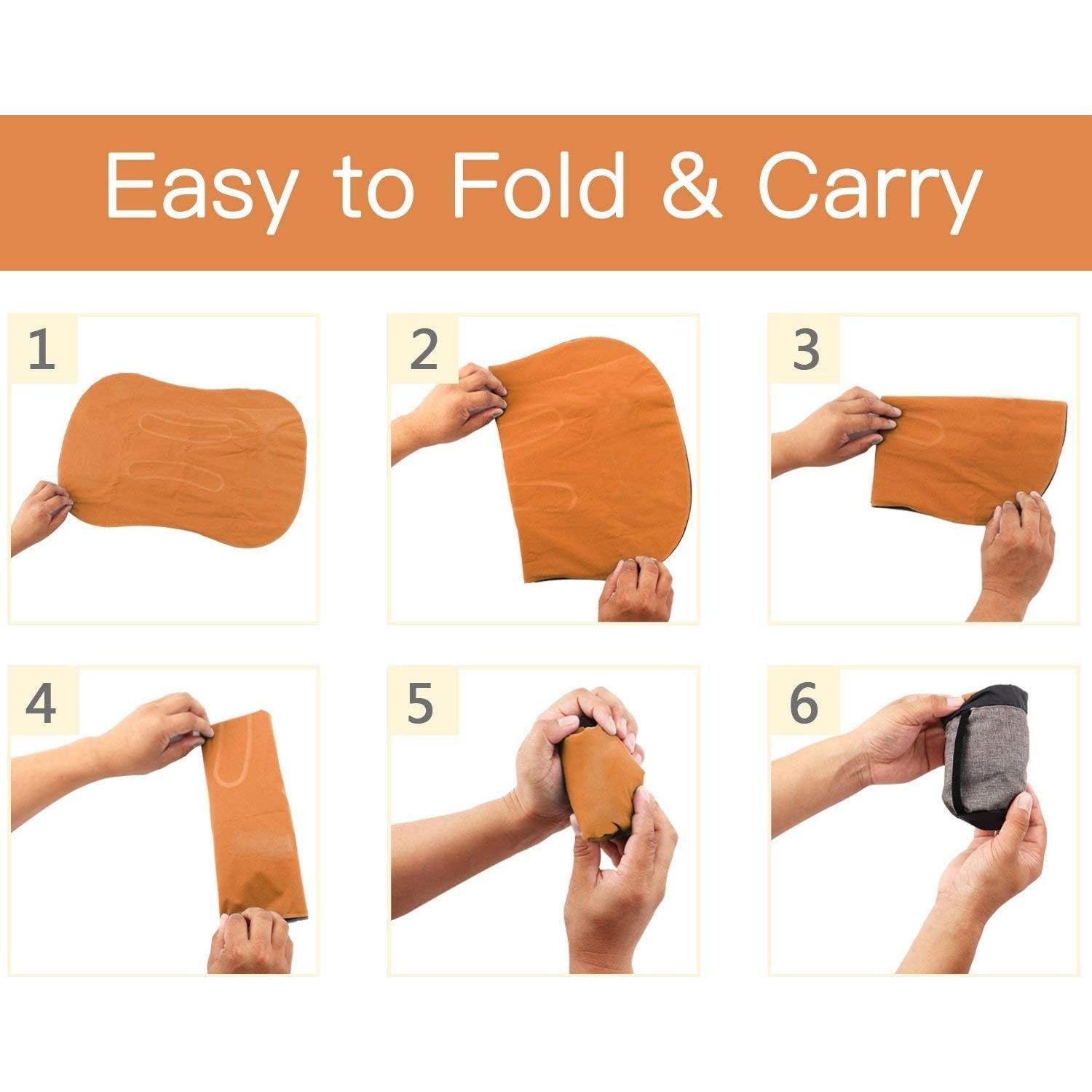 Easy to Fold & Carry

1

2

3

4

5

6