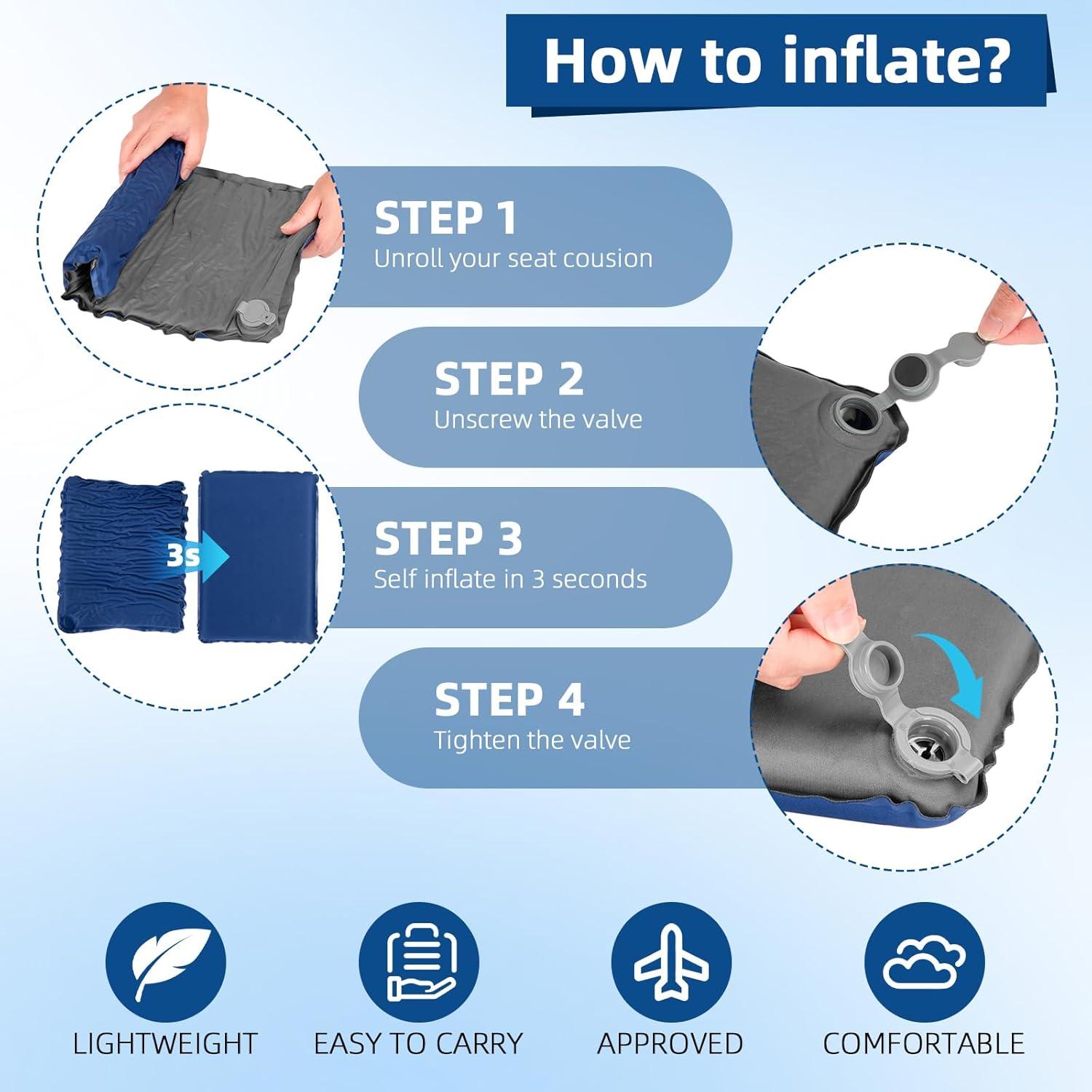 How to inflate?

STEP 1
Unroll your seat cousion

STEP 2
Unscrew the valve

3s

STEP 3
Self inflate in 3 seconds

STEP 4
Tighten the valve

LIGHTWEIGHT

EASY TO CARRY

APPROVED

COMFORTABLE