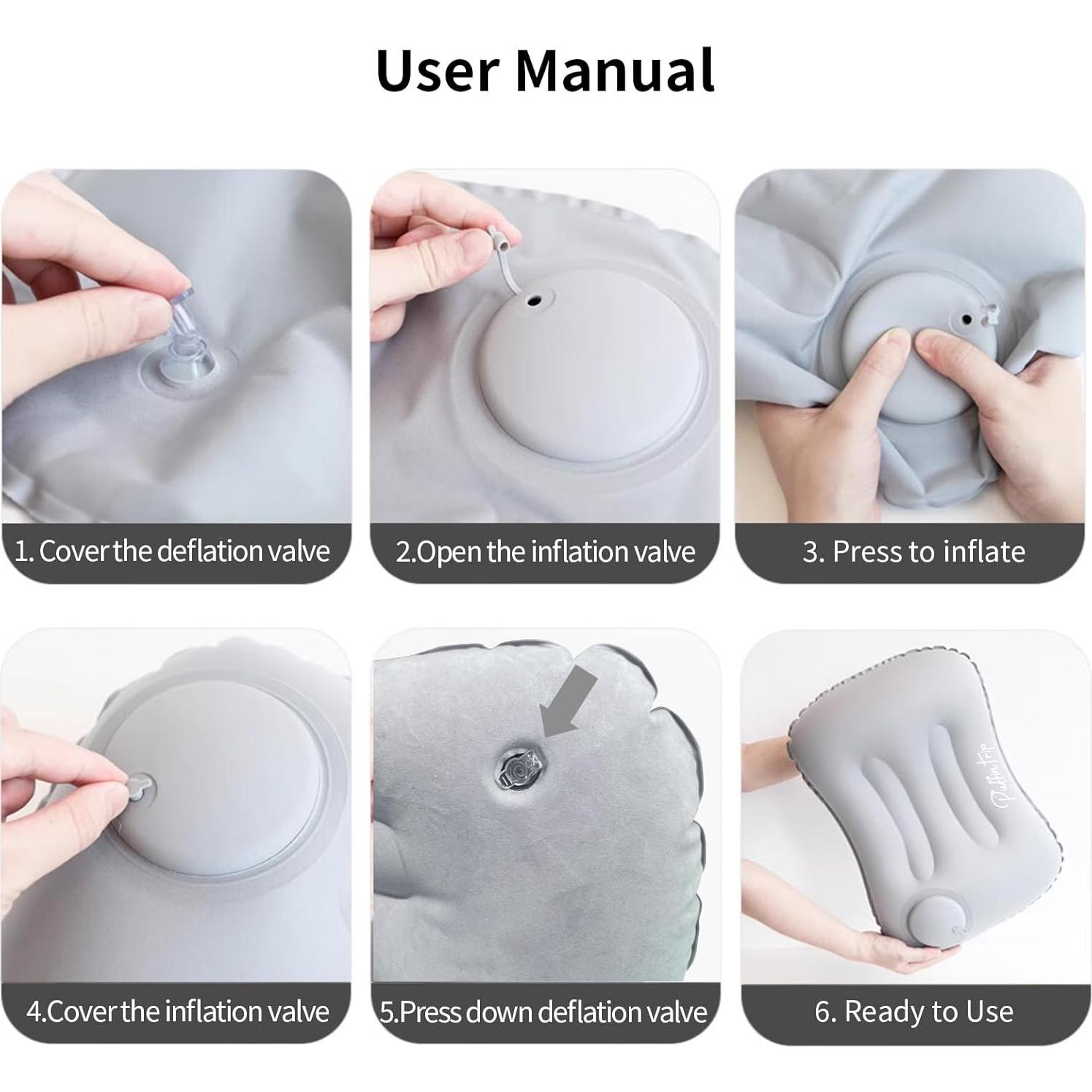 User Manual

1. Cover the deflation valve

2.Open the inflation valve

3. Press to inflate

4.Cover the inflation valve

5.Press down deflation valve

PuffinTrip

6. Ready to Use