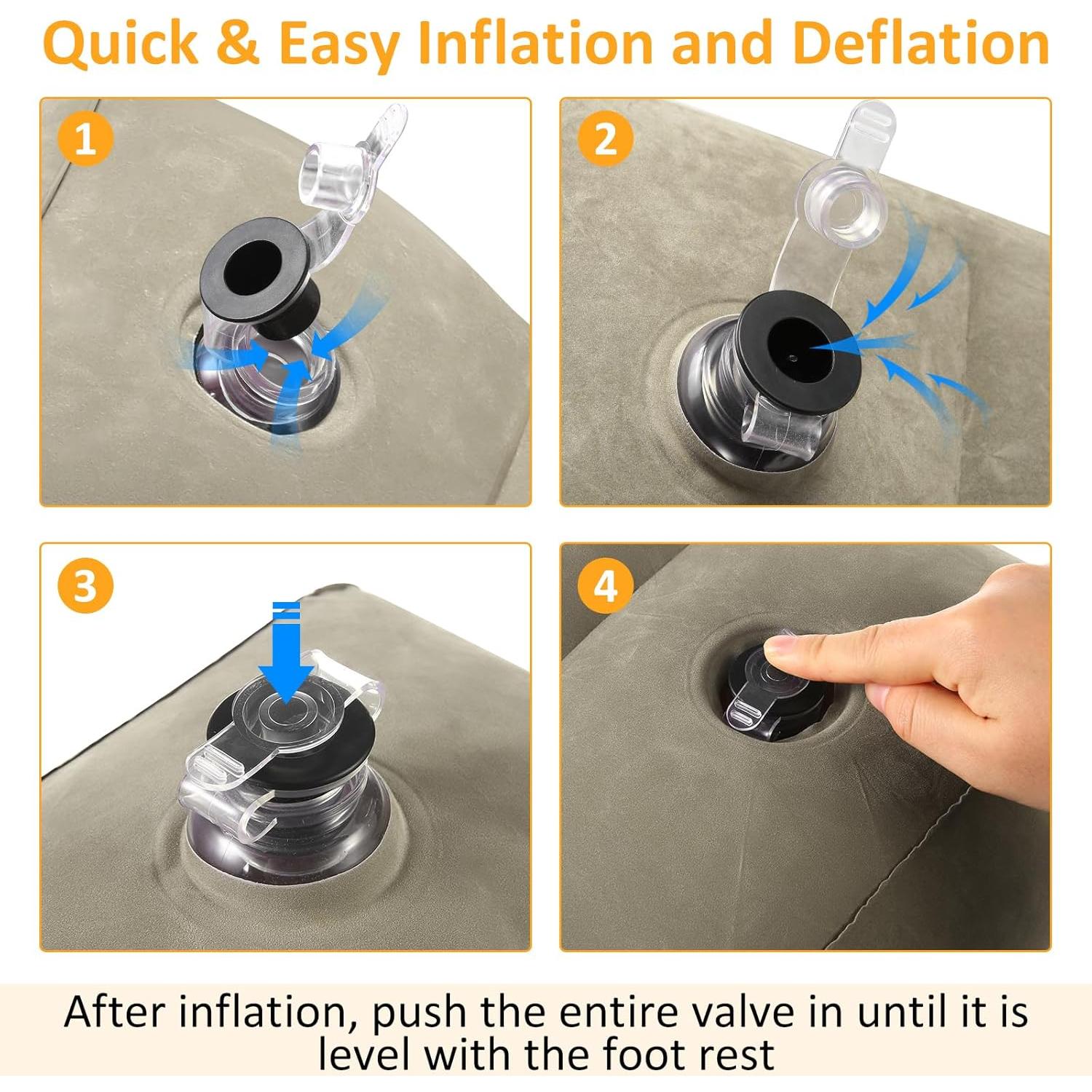 Quick & Easy Inflation and Deflation

1

2

3

4

After inflation, push the entire valve in until it is level with the foot rest