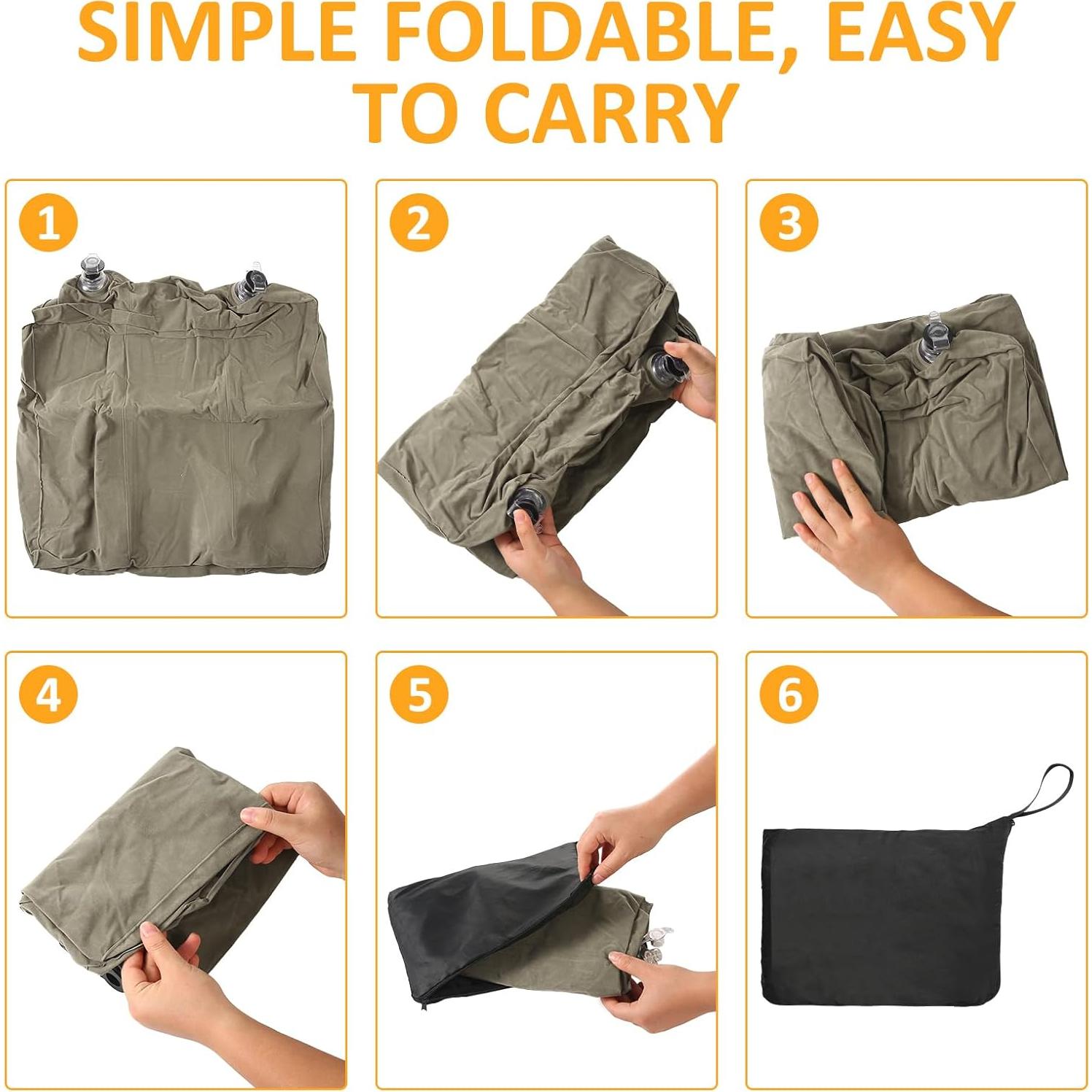 SIMPLE FOLDABLE, EASY TO CARRY

1

2

3

4

5

6