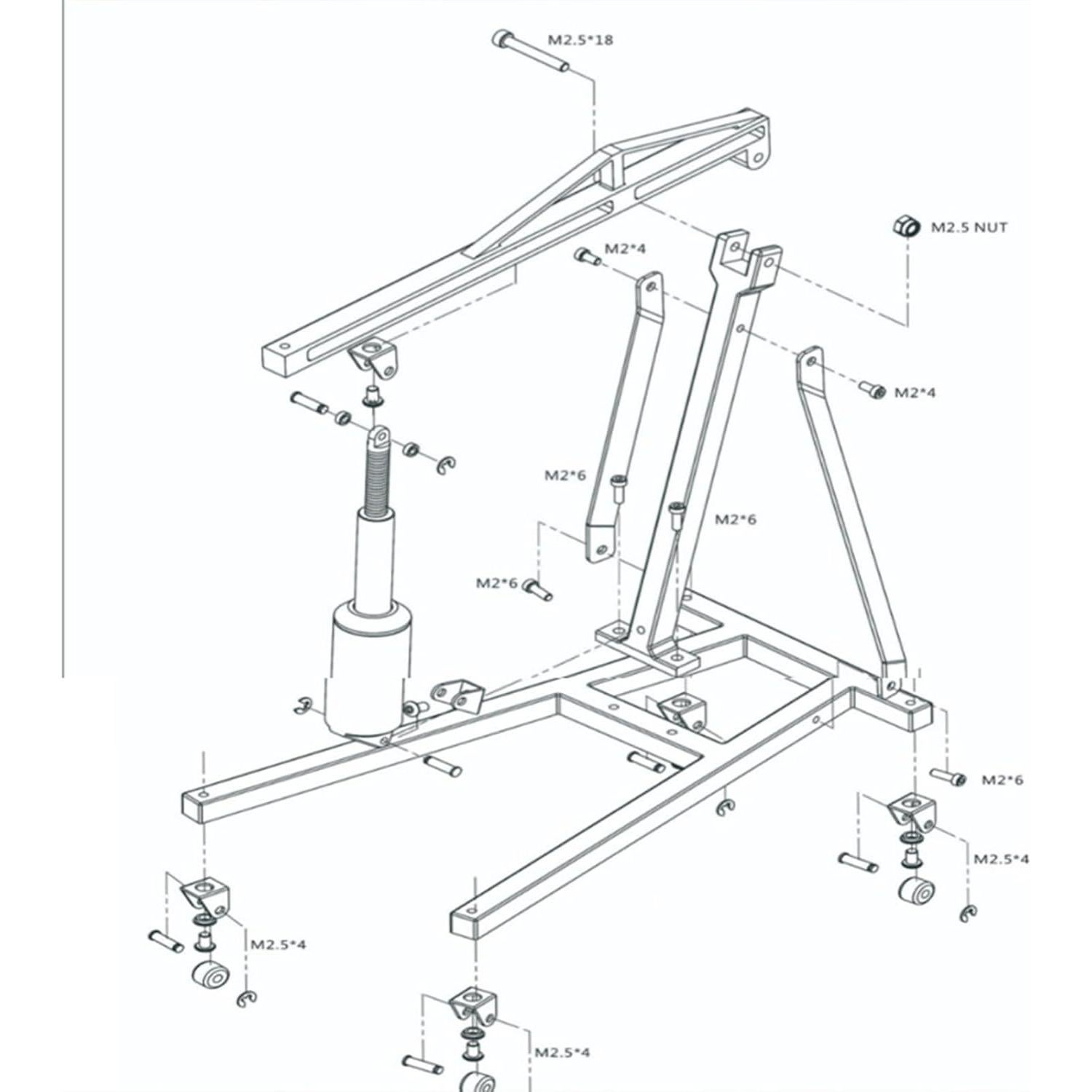 M2.5*18

M2.5 NUT

M2*4

M2*4

M2*6

M2*6

M2*6

M2*6

M2.5*4

M2.5*4

M2.5*4