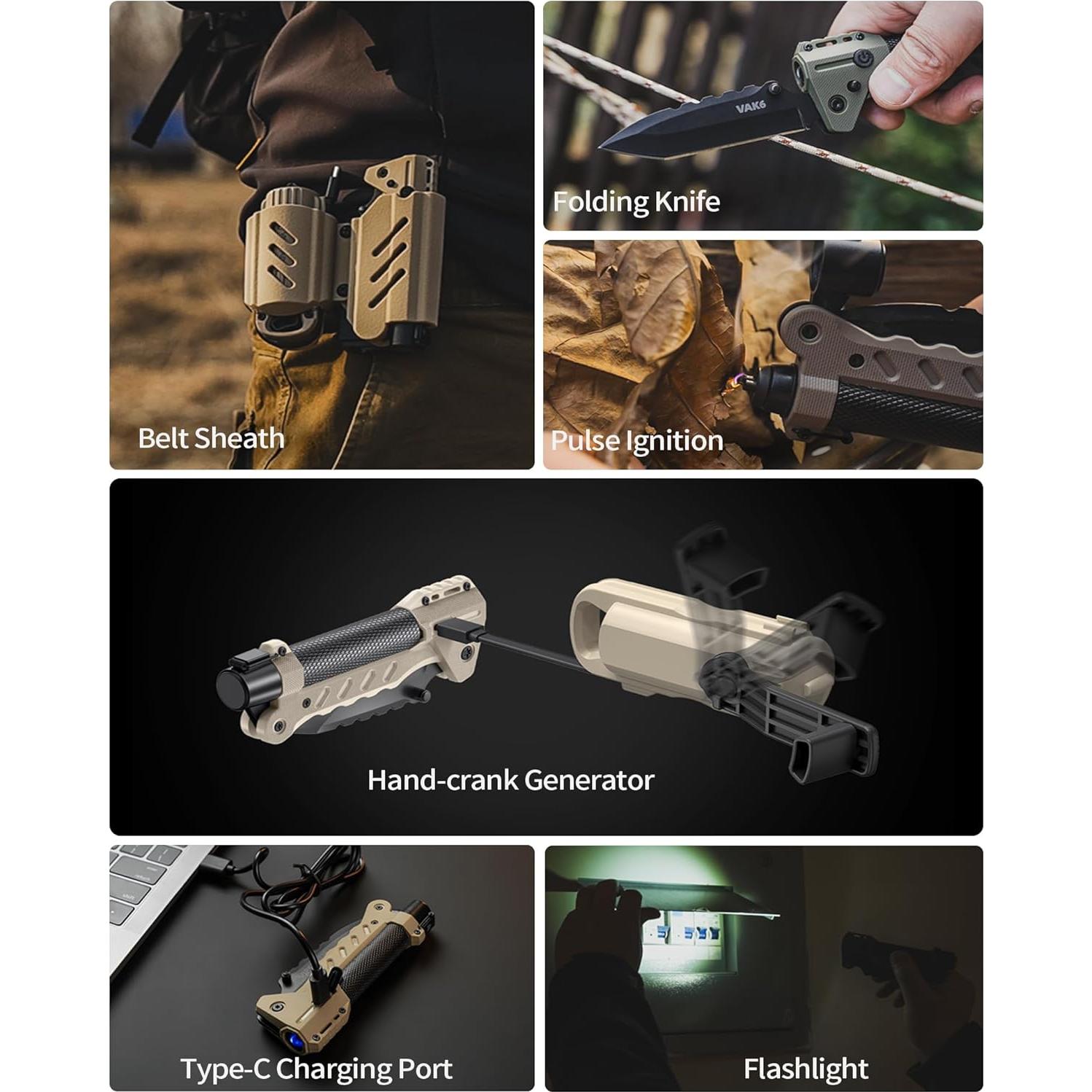 Belt Sheath

VAK6

Folding Knife

Pulse Ignition

Hand-crank Generator

Type-C Charging Port

Flashlight