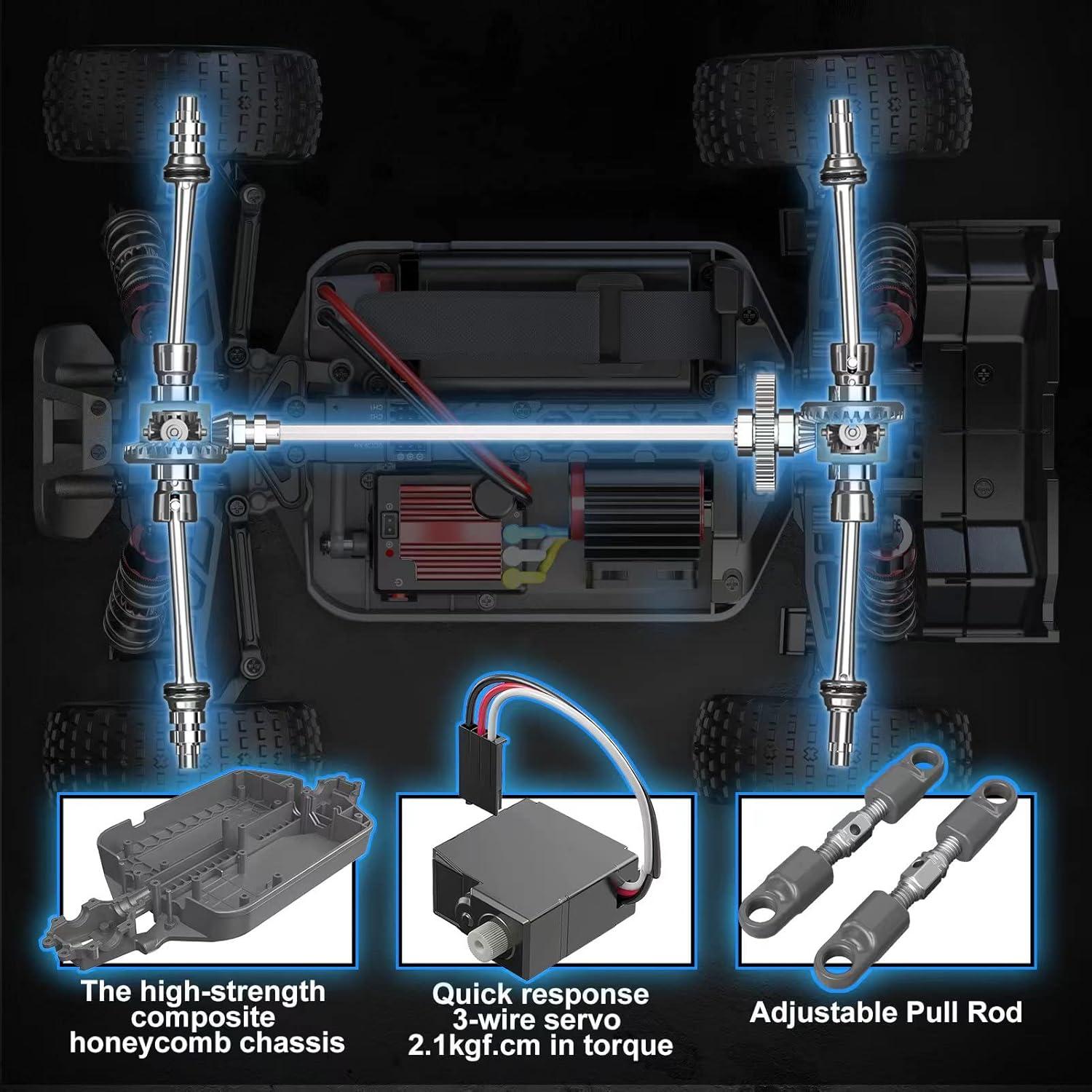 The high-strength composite honeycomb chassis

Quick response 3-wire servo 2.1kgf.cm in torque

Adjustable Pull Rod