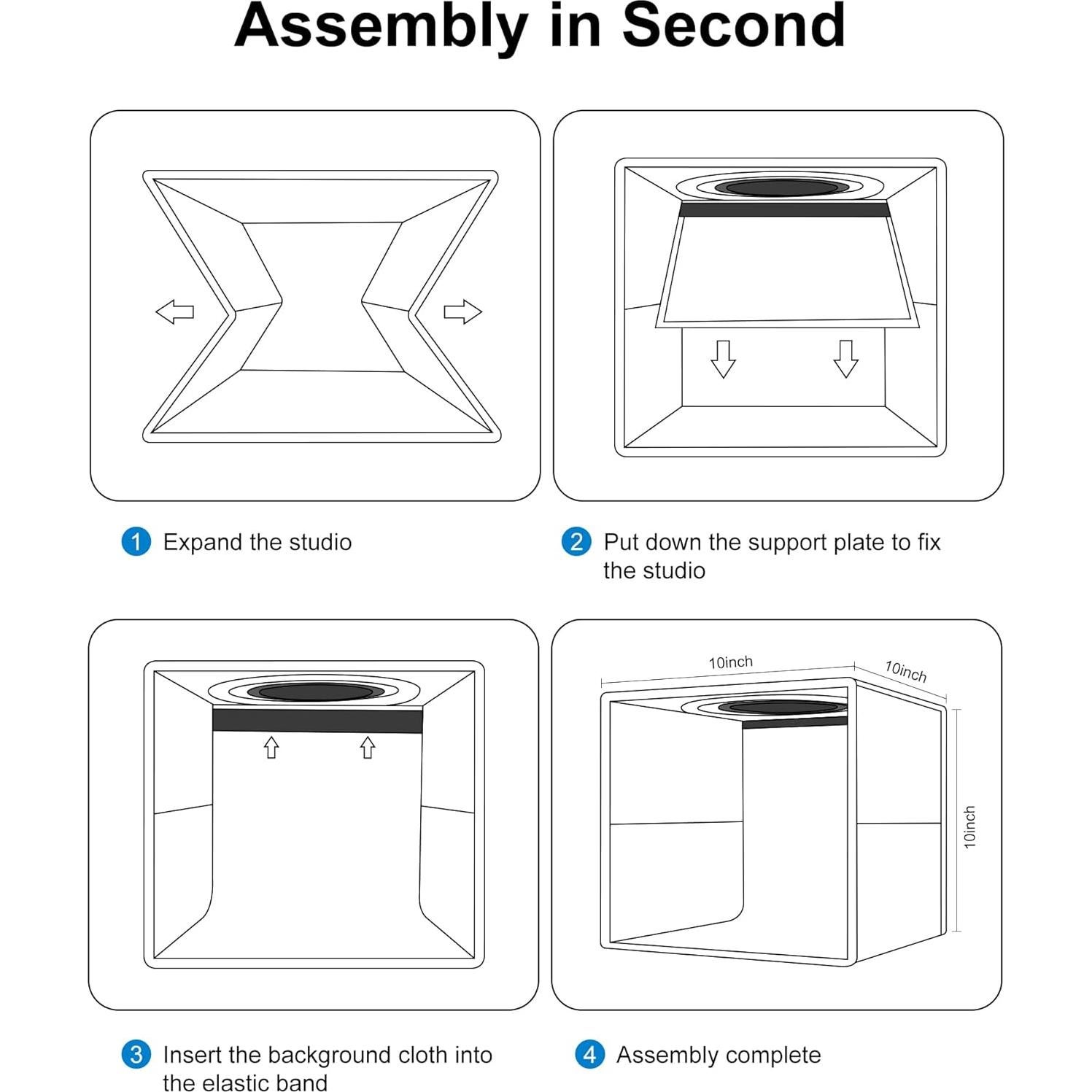 Assembly in Second

1 Expand the studio

2 Put down the support plate to fix the studio

10inch

10inch

10inch

3 Insert the background cloth into the elastic band

4 Assembly complete