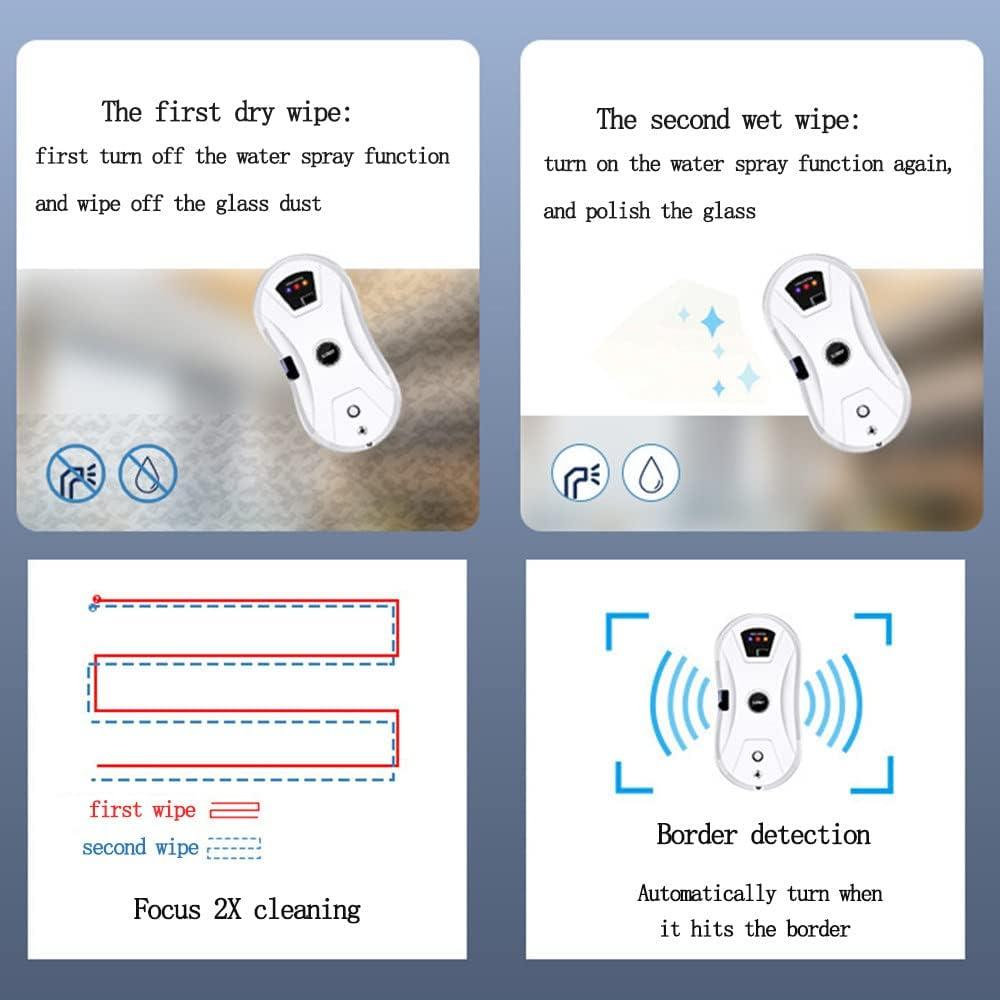 The first dry wipe:
first turn off the water spray function and wipe off the glass dust

The second wet wipe:
turn on the water spray function again, and polish the glass

first wipe
second wipe

Focus 2X cleaning

Border detection

Automatically turn when it hits the border