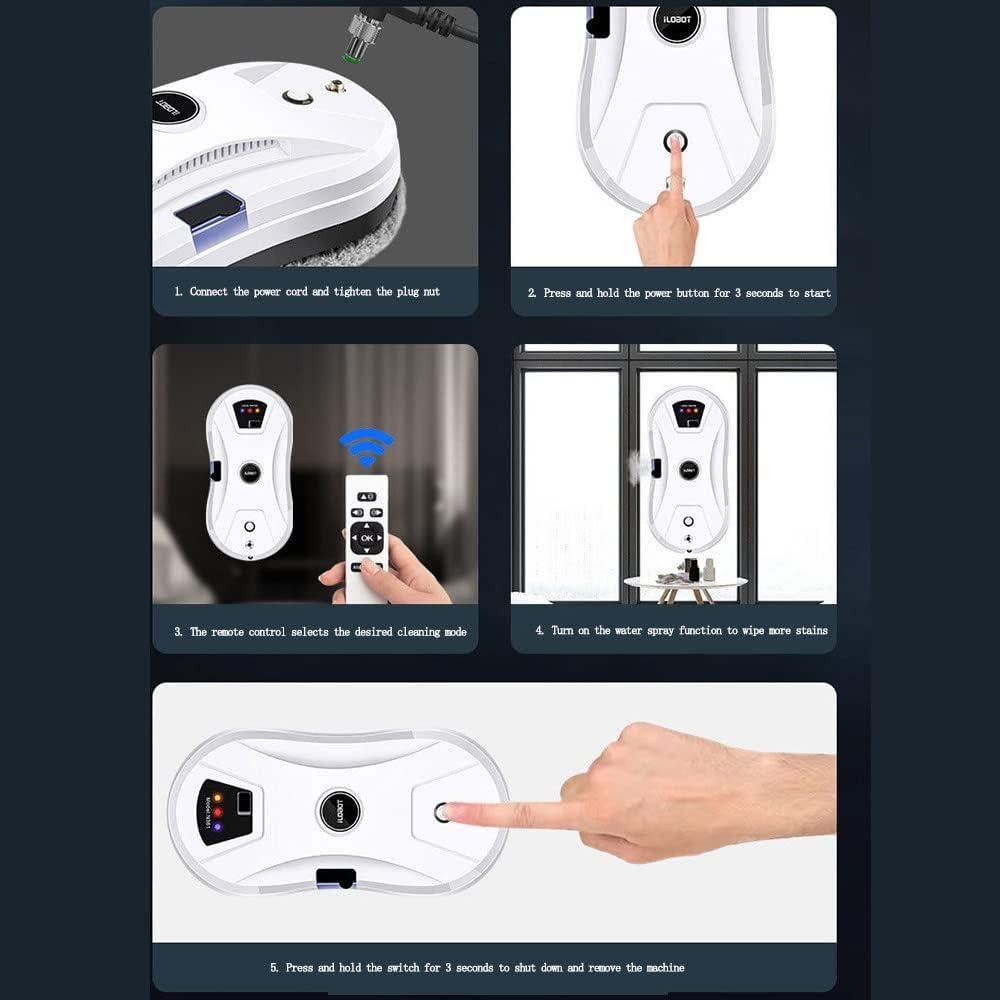 iLOBOT

1. Connect the power cord and tighten the plug nut

iLOBOT

2. Press and hold the power button for 3 seconds to start

iLOBOT

OK

3. The remote control selects the desired cleaning mode

iLOBOT

4. Turn on the water spray function to wipe more stains

iLOBOT

5. Press and hold the switch for 3 seconds to shut down and remove the machine