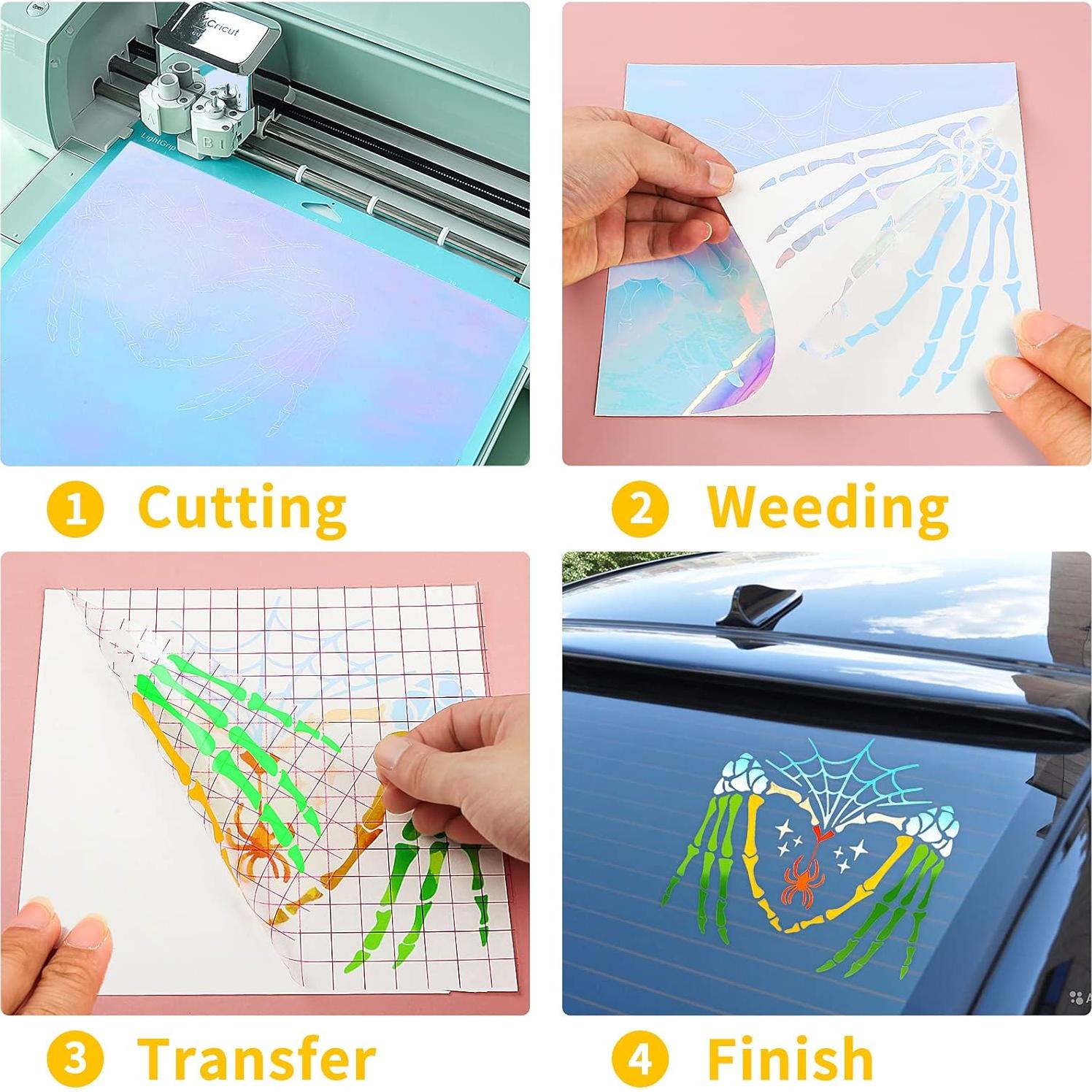 Cricut

LightGrip

A

B

1 Cutting

2 Weeding

3 Transfer

4 Finish