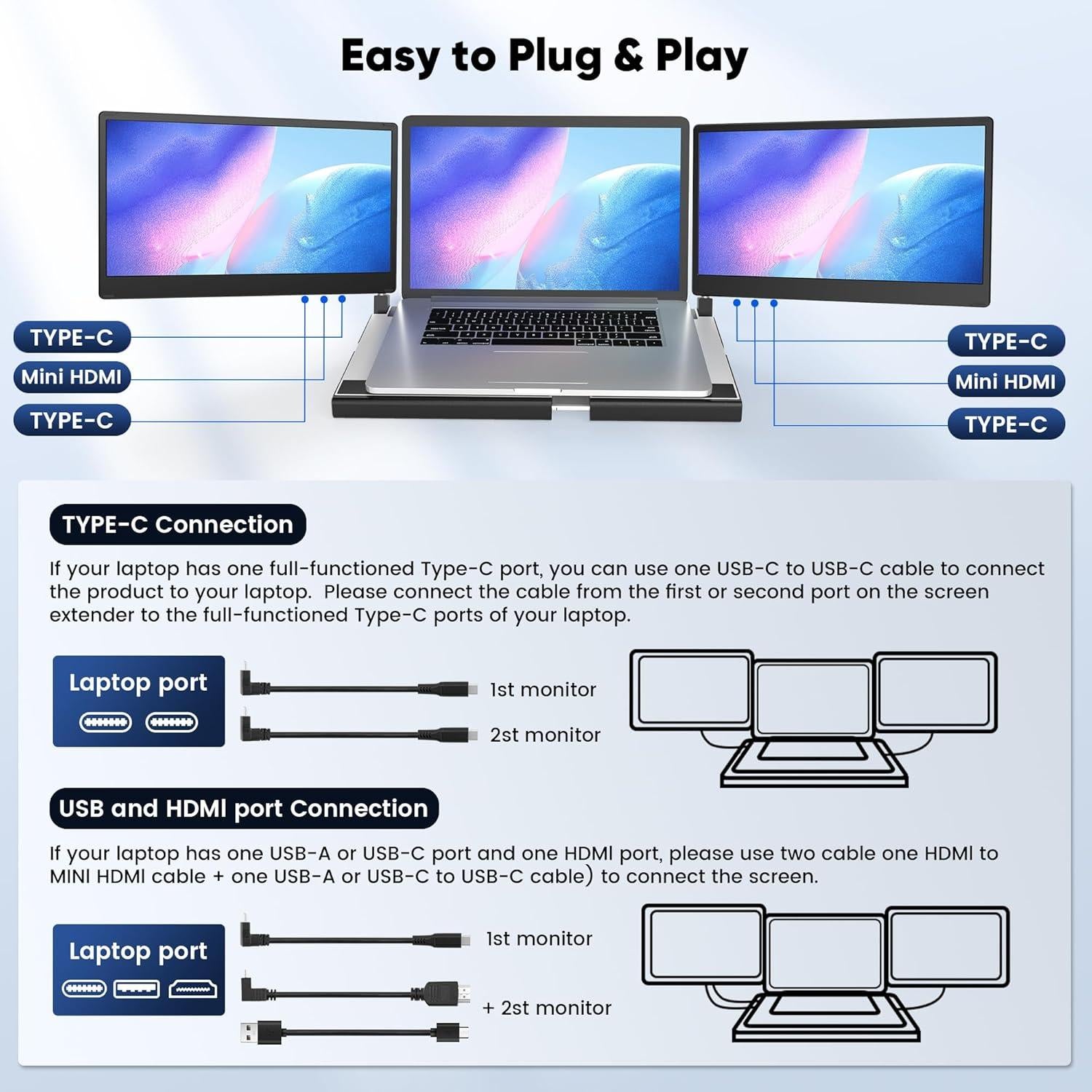 Easy to Plug & Play

TYPE-C
Mini HDMI
TYPE-C

TYPE-C
Mini HDMI
TYPE-C

TYPE-C Connection

If your laptop has one full-functioned Type-C port, you can use one USB-C to USB-C cable to connect the product to your laptop. Please connect the cable from the first or second port on the screen extender to the full-functioned Type-C ports of your laptop.

Laptop port

1st monitor

2st monitor

USB and HDMI port Connection

If your laptop has one USB-A or USB-C port and one HDMI port, please use two cable one HDMI to MINI HDMI cable + one USB-A or USB-C to USB-C cable) to connect the screen.

Laptop port

1st monitor

+ 2st monitor