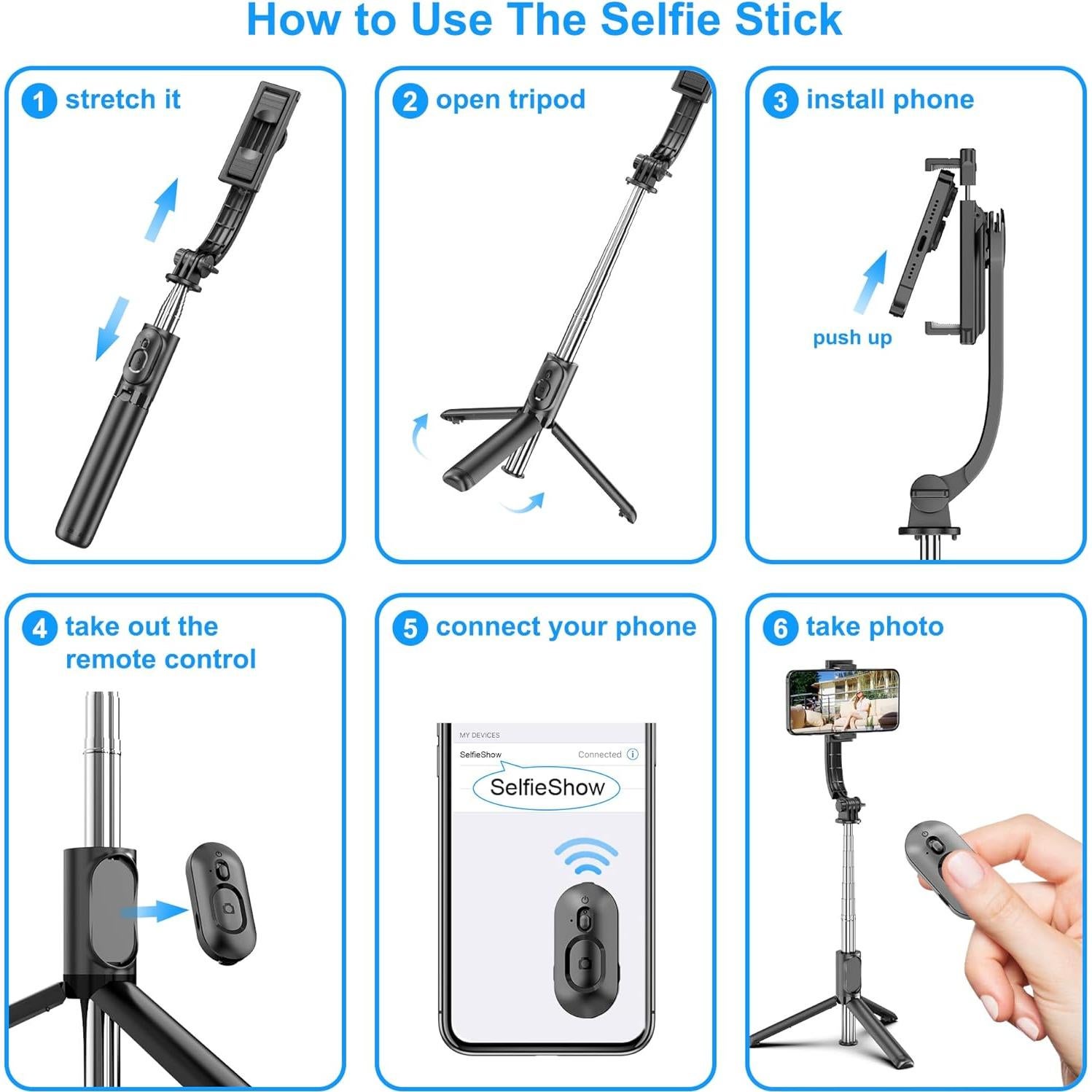 How to Use The Selfie Stick

1 stretch it

2 open tripod

3 install phone

push up

4 take out the remote control

5 connect your phone

MY DEVICES

SelfieShow Connected

SelfieShow

6 take photo