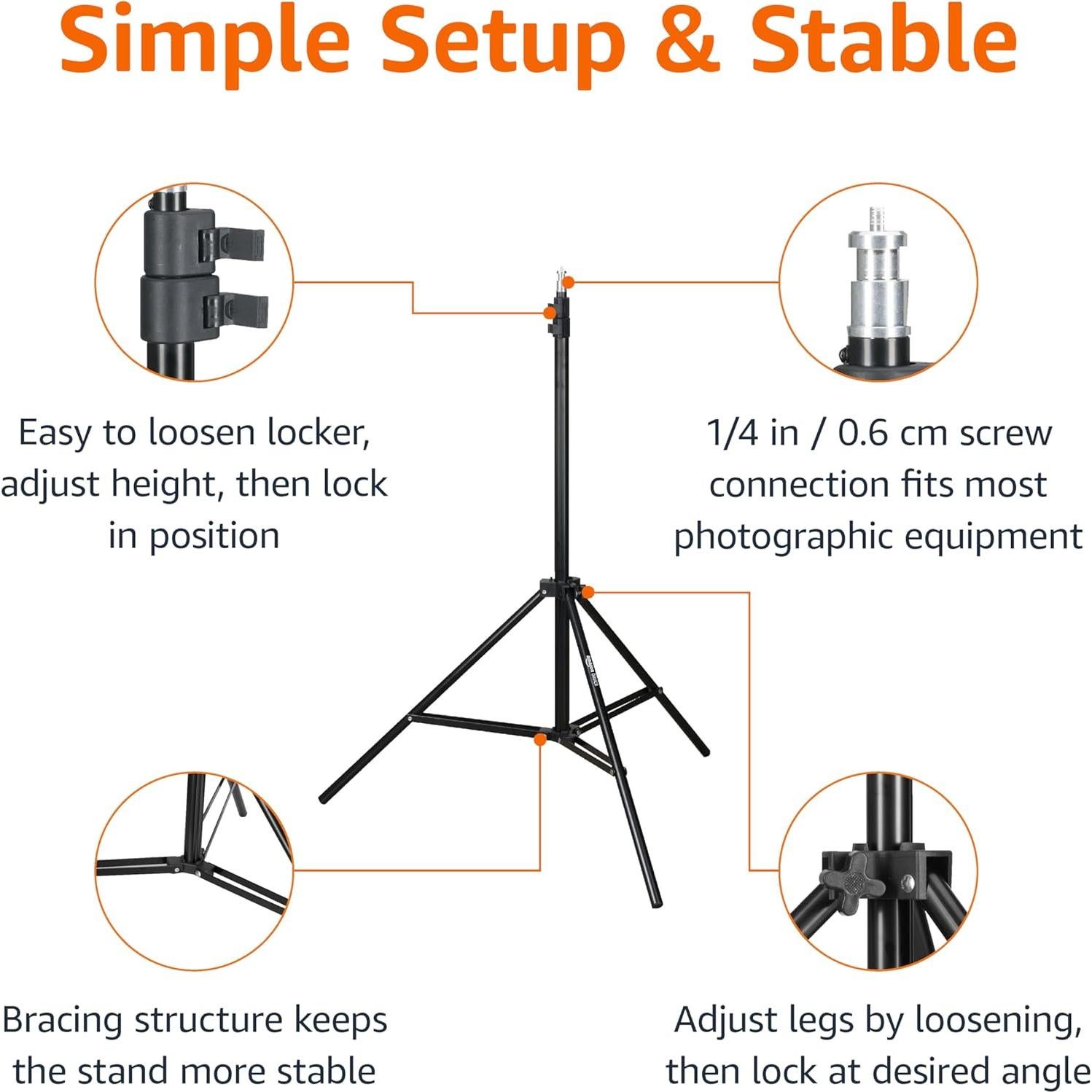 Simple Setup & Stable

Easy to loosen locker, adjust height, then lock in position

1/4 in / 0.6 cm screw connection fits most photographic equipment

Bracing structure keeps the stand more stable

Adjust legs by loosening, then lock at desired angle