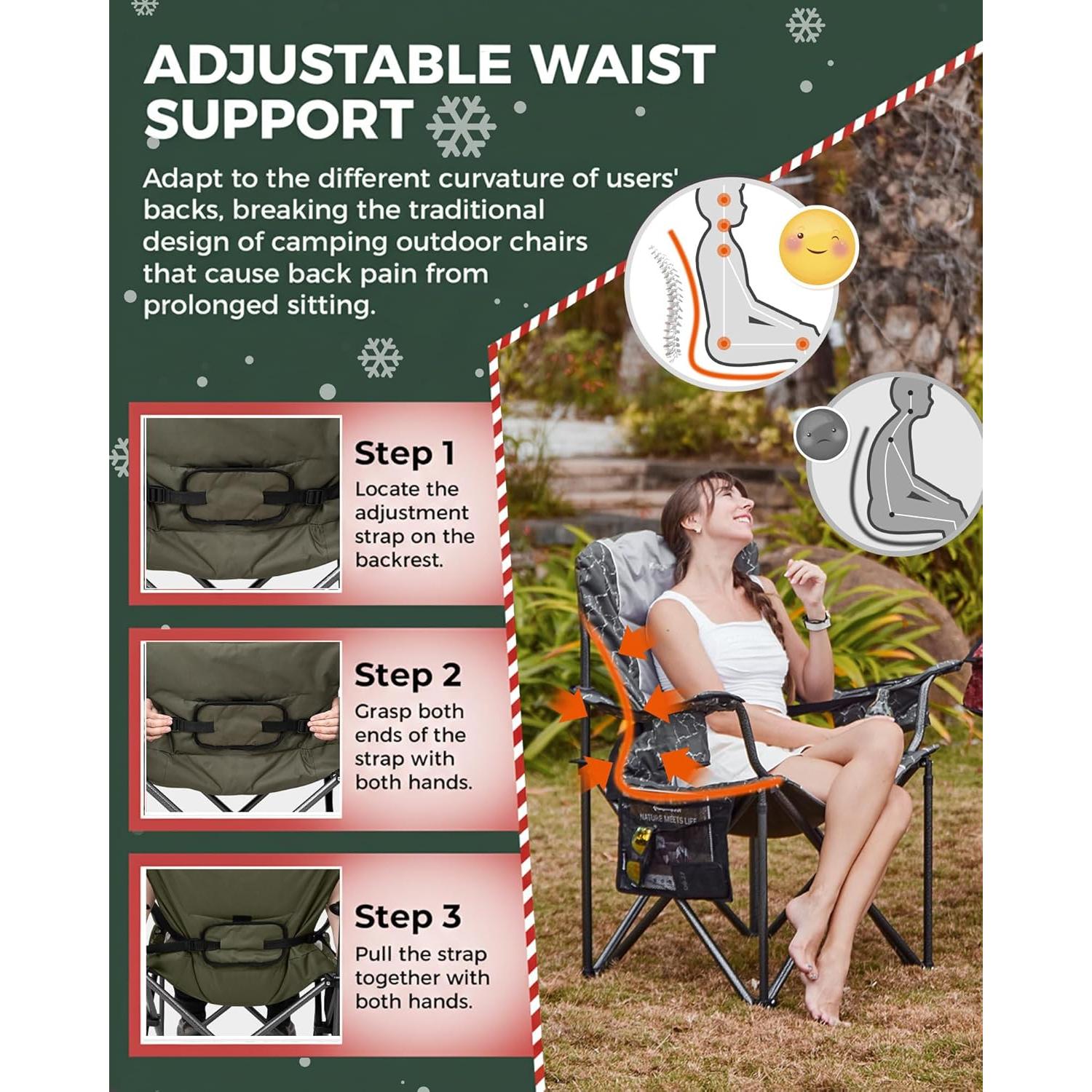 ADJUSTABLE WAIST SUPPORT

Adapt to the different curvature of users' backs, breaking the traditional design of camping outdoor chairs that cause back pain from prolonged sitting.

Step 1
Locate the adjustment strap on the backrest.

Step 2
Grasp both ends of the strap with both hands.

Step 3
Pull the strap together with both hands.

NATURE MEETS LIFE