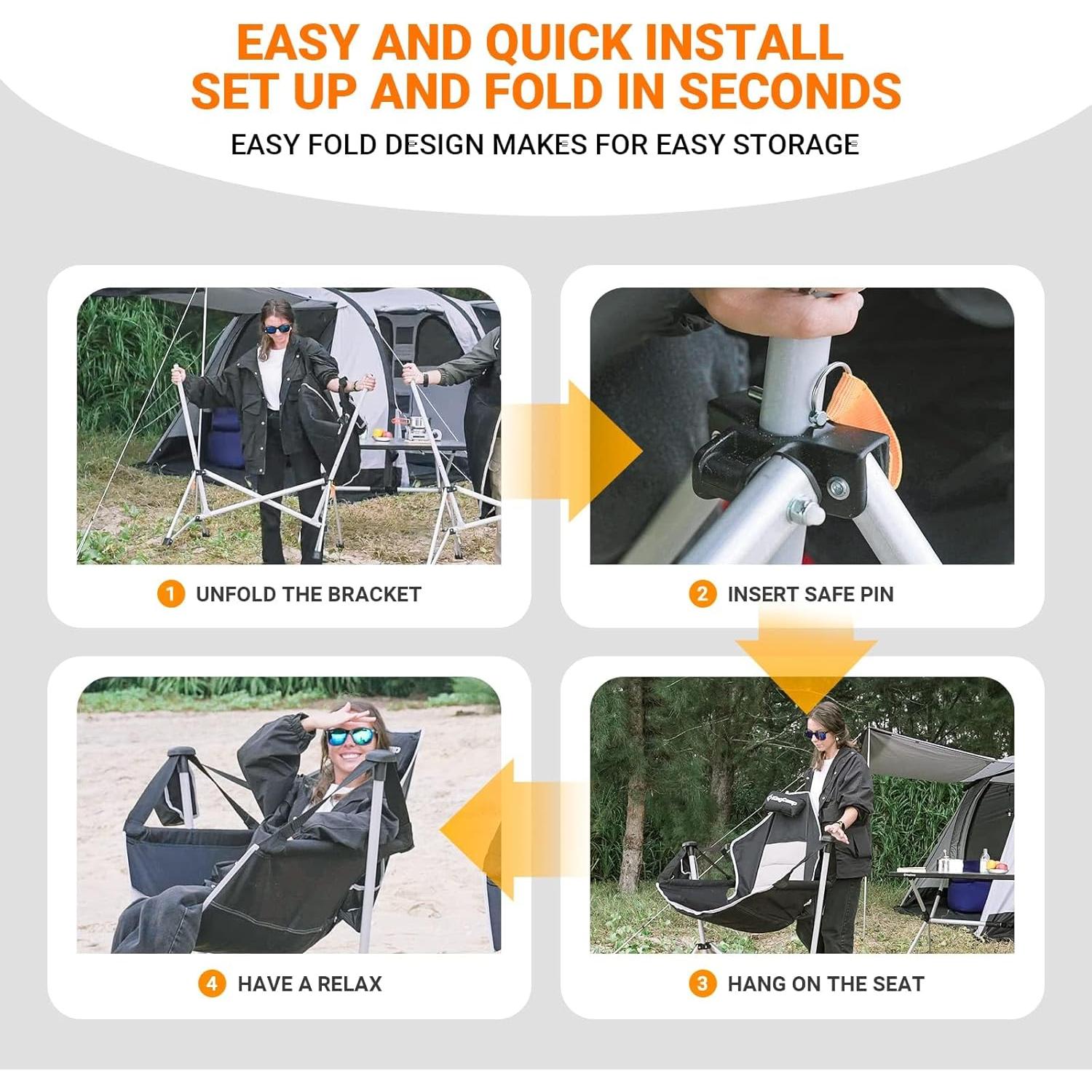 EASY AND QUICK INSTALL
SET UP AND FOLD IN SECONDS

EASY FOLD DESIGN MAKES FOR EASY STORAGE

1 UNFOLD THE BRACKET

2 INSERT SAFE PIN

4 HAVE A RELAX

3 HANG ON THE SEAT