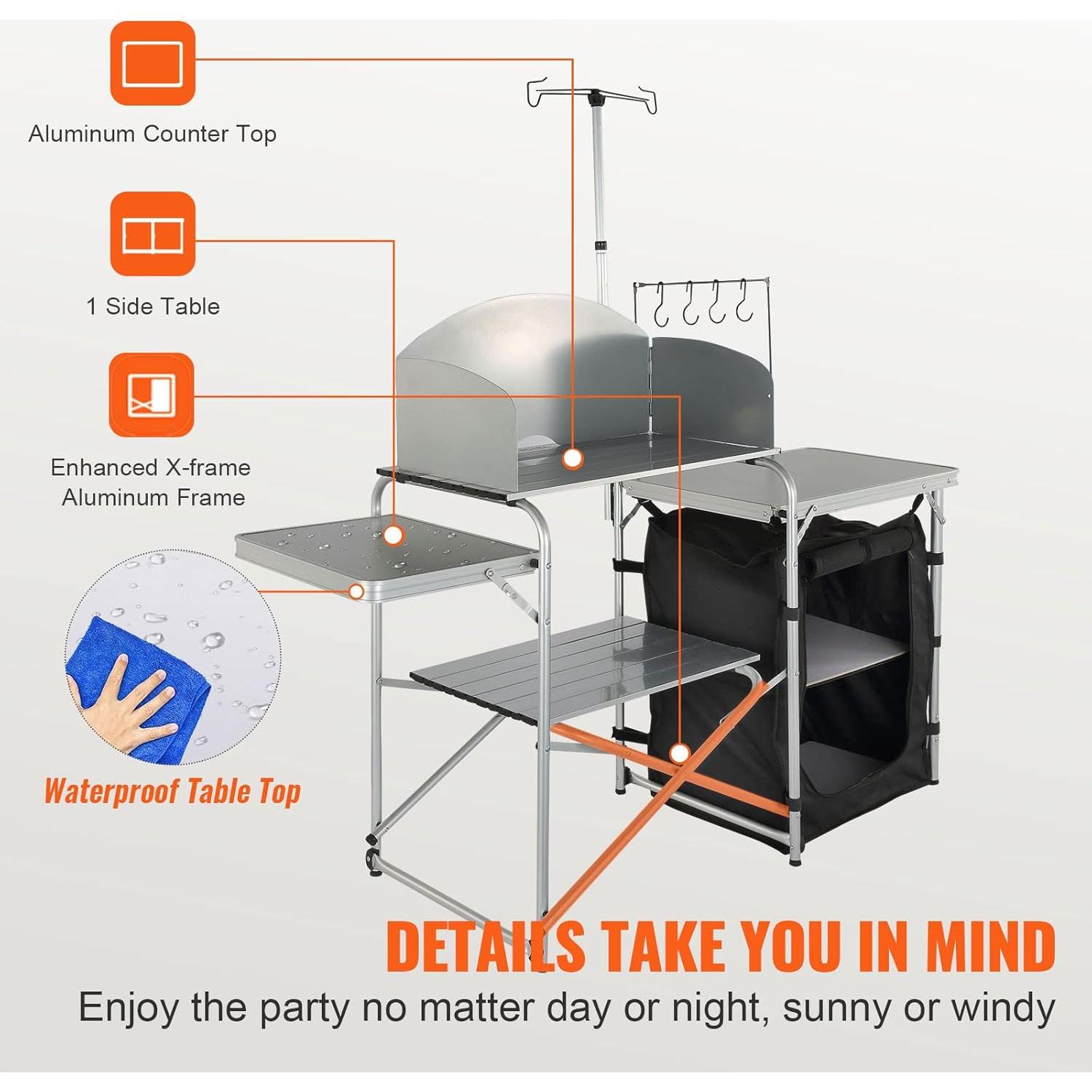 Aluminum Counter Top

1 Side Table

Enhanced X-frame Aluminum Frame

Waterproof Table Top

DETAILS TAKE YOU IN MIND

Enjoy the party no matter day or night, sunny or windy