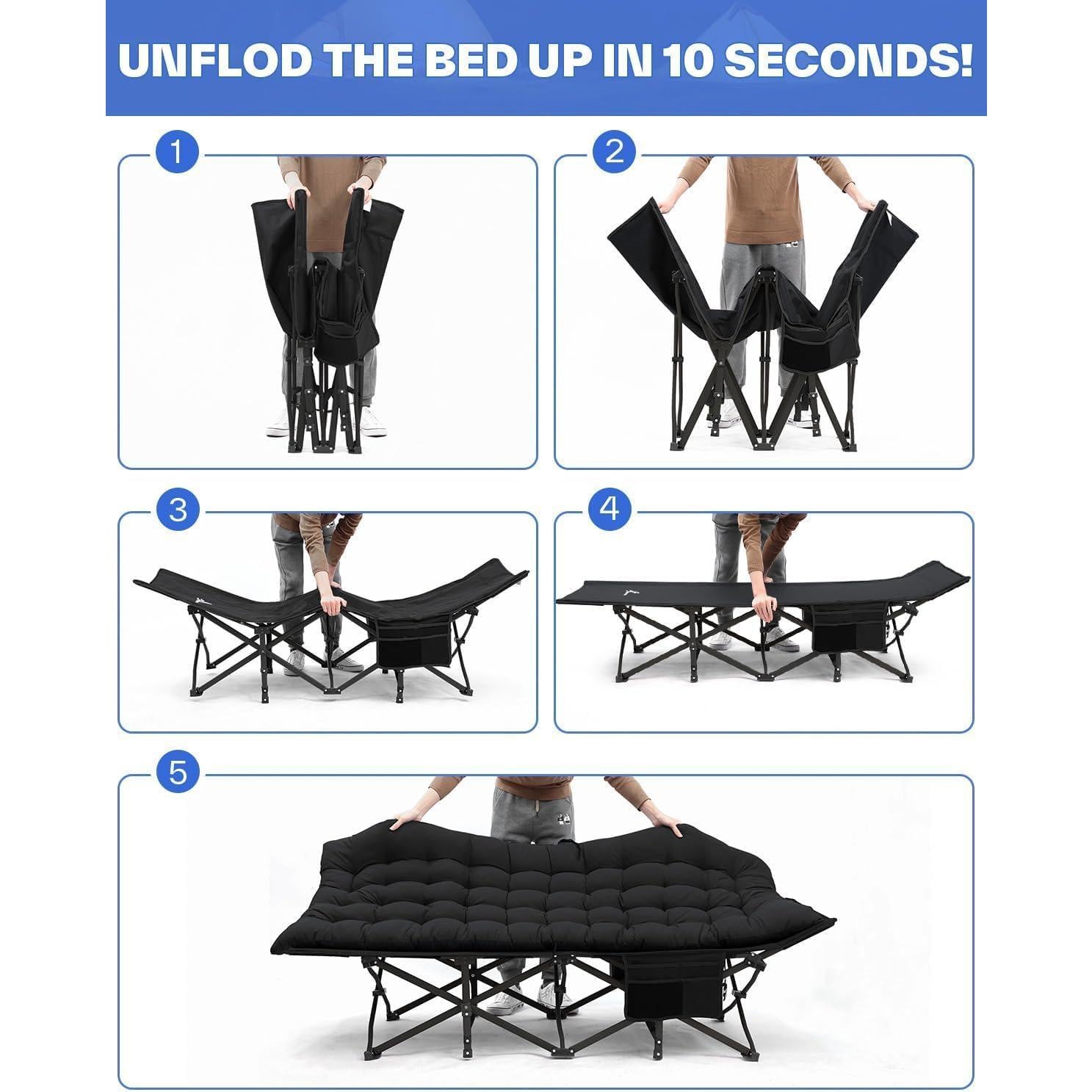 UNFLOD THE BED UP IN 10 SECONDS!

1

2

3

4

5