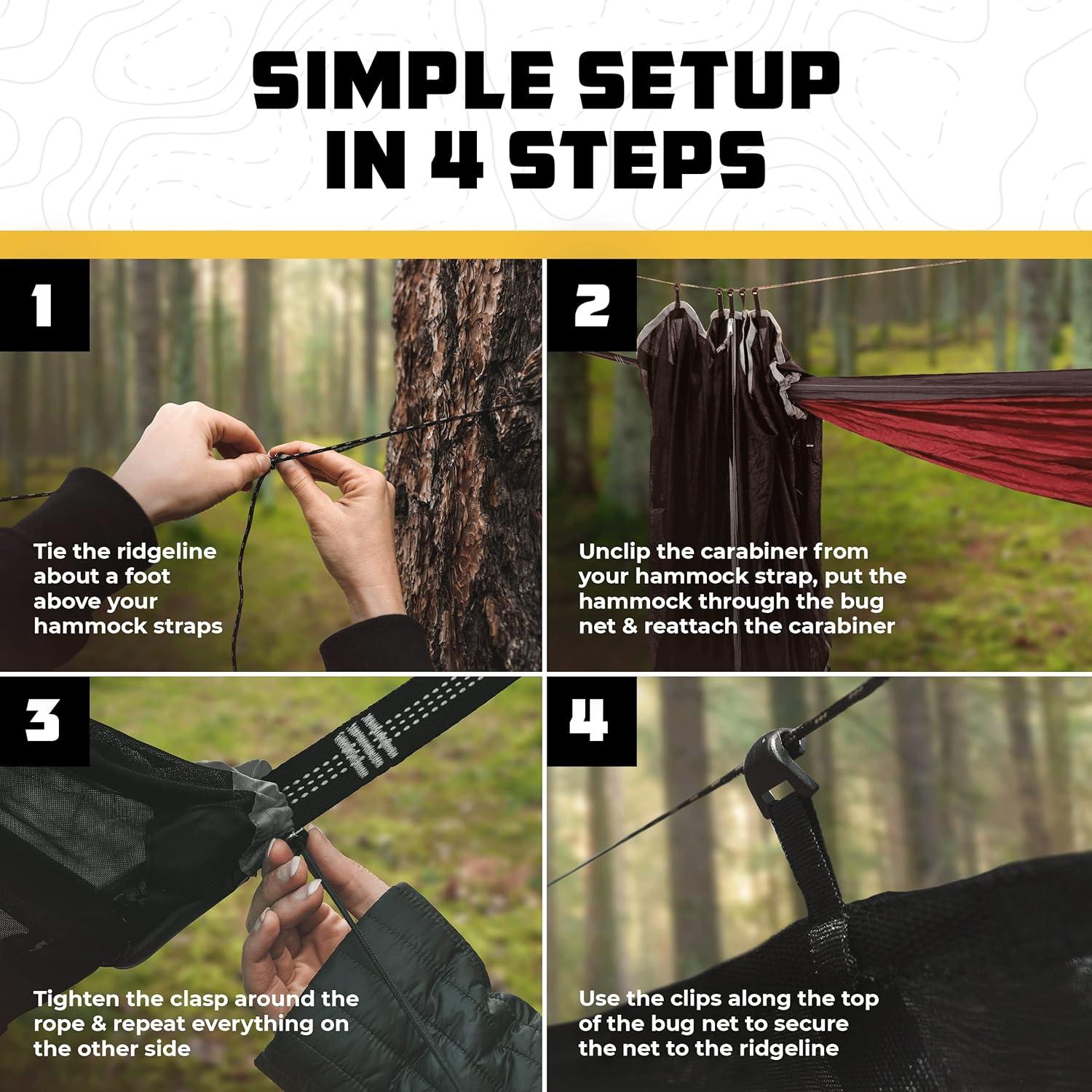 SIMPLE SETUP IN 4 STEPS

1

Tie the ridgeline about a foot above your hammock straps

2

Unclip the carabiner from your hammock strap, put the hammock through the bug net & reattach the carabiner

3

Tighten the clasp around the rope & repeat everything on the other side

4

Use the clips along the top of the bug net to secure the net to the ridgeline