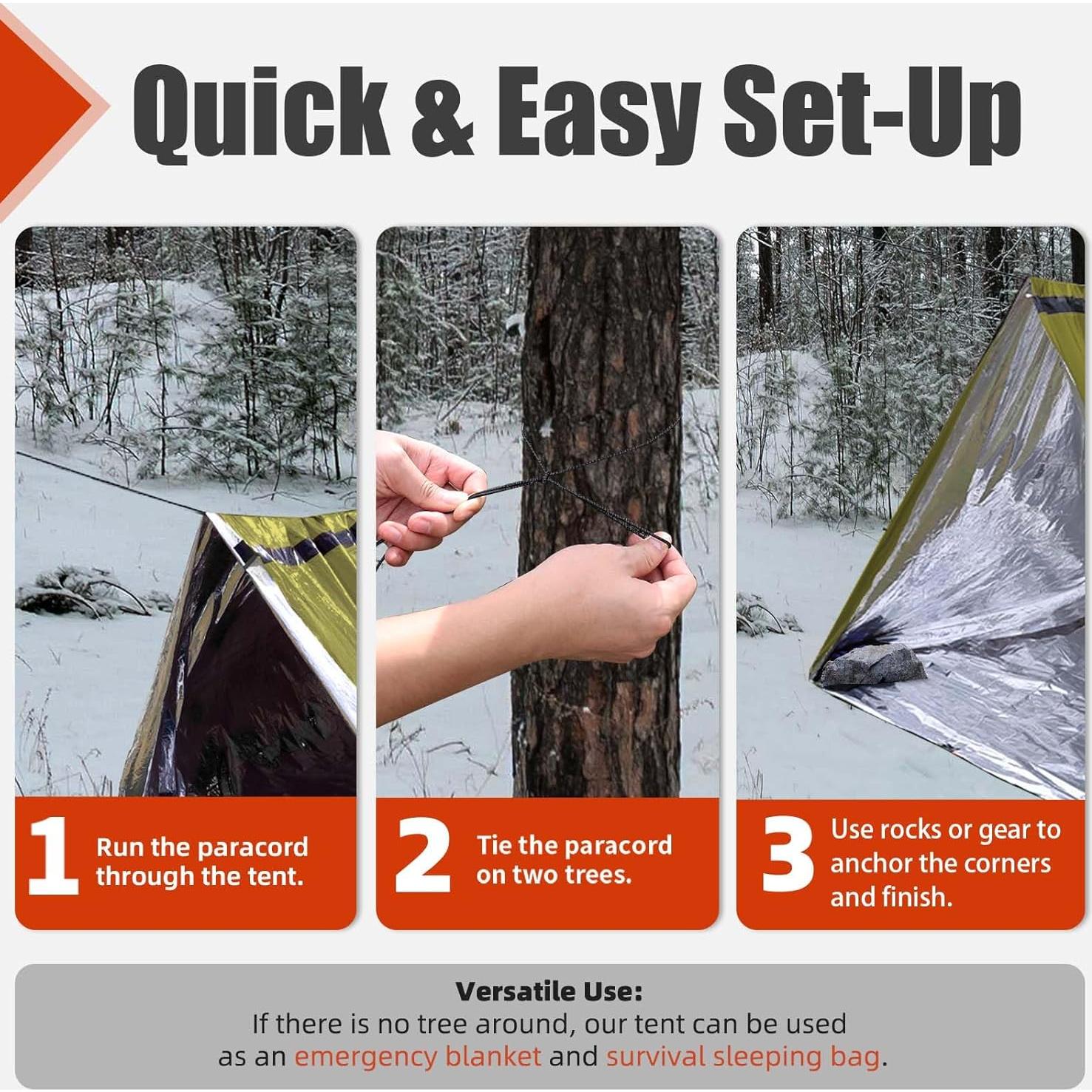 Quick & Easy Set-Up

1 Run the paracord through the tent.

2 Tie the paracord on two trees.

3 Use rocks or gear to anchor the corners and finish.

Versatile Use:
If there is no tree around, our tent can be used as an emergency blanket and survival sleeping bag.