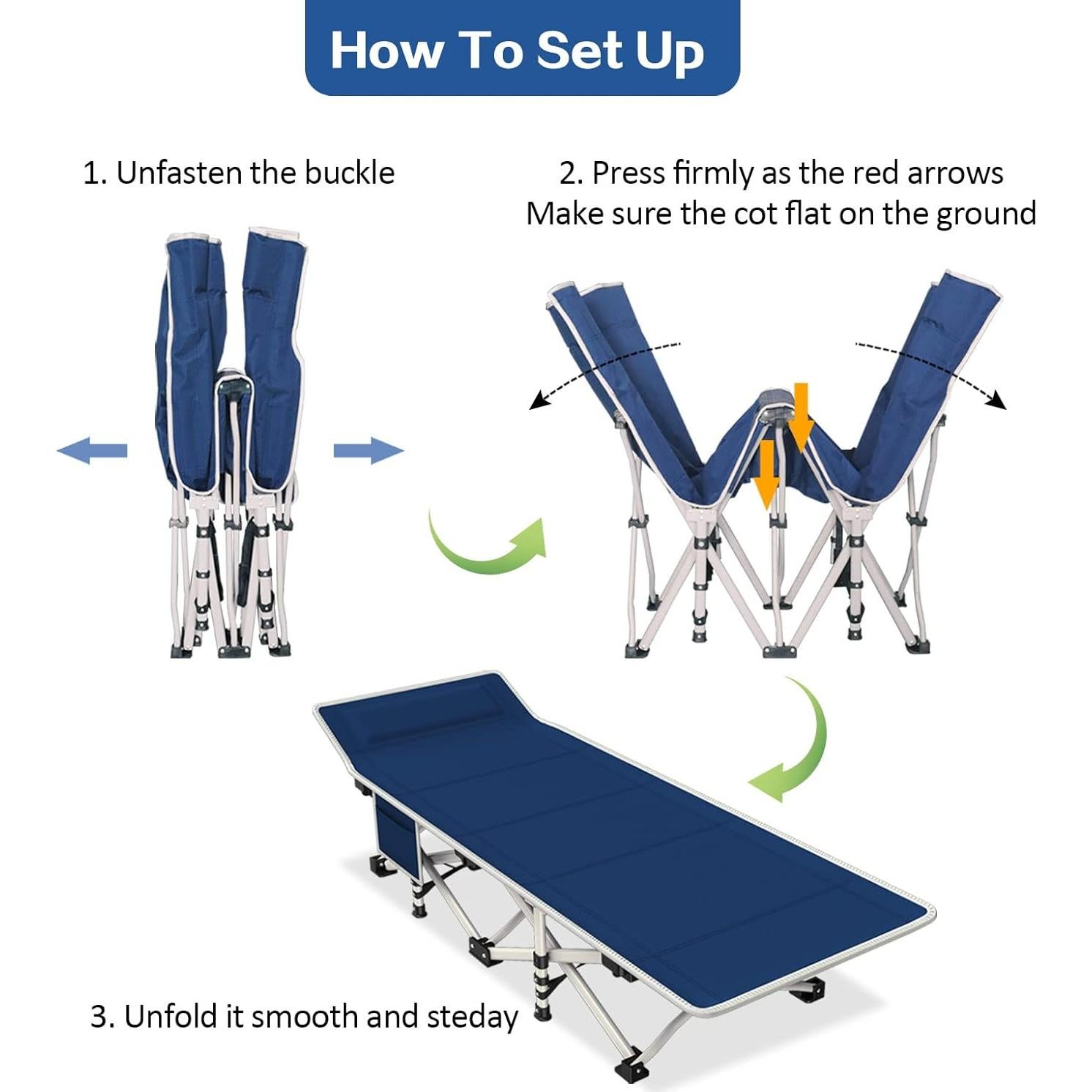 How To Set Up

1. Unfasten the buckle

2. Press firmly as the red arrows
Make sure the cot flat on the ground

3. Unfold it smooth and steday