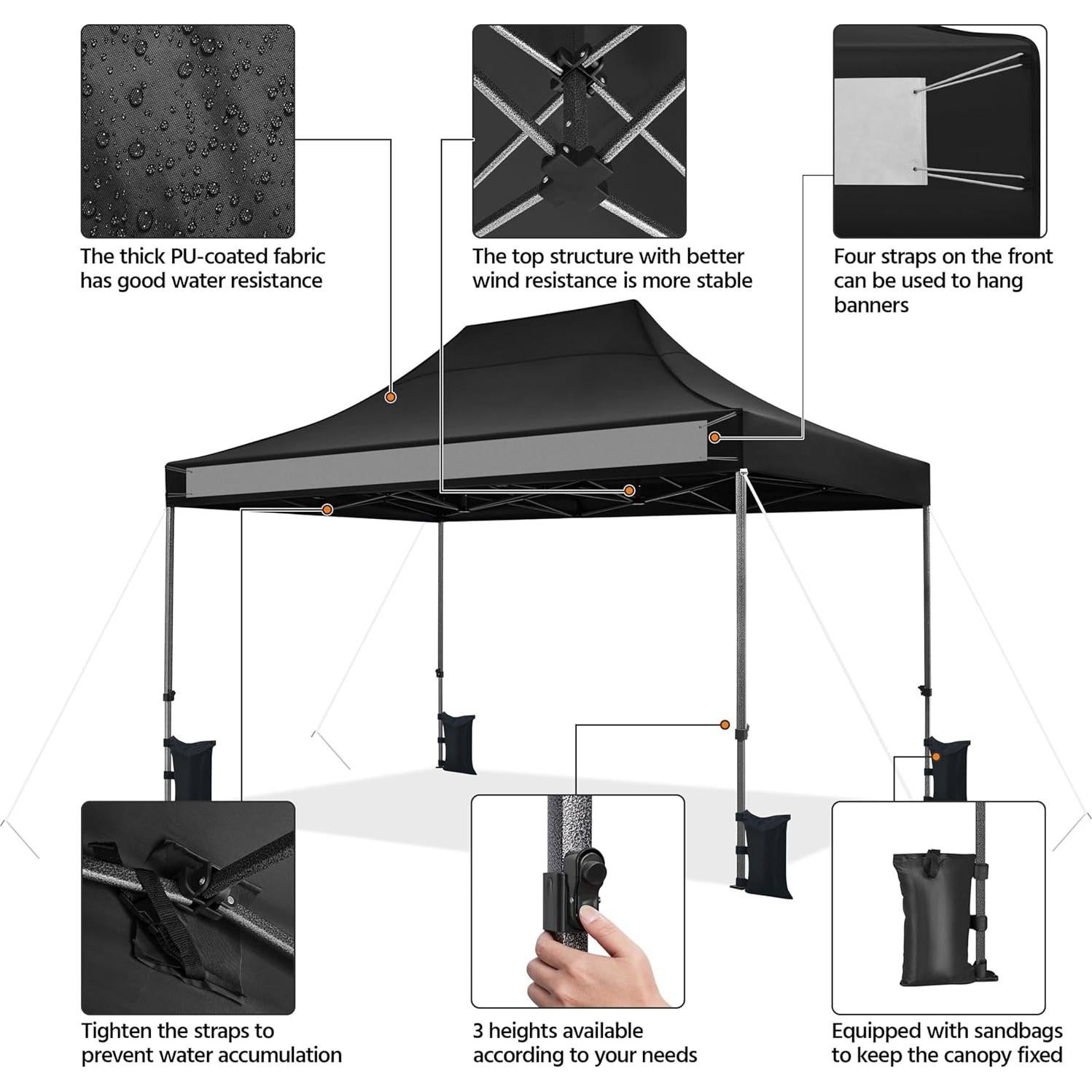 The thick PU-coated fabric has good water resistance

The top structure with better wind resistance is more stable

Four straps on the front can be used to hang banners

Tighten the straps to prevent water accumulation

3 heights available according to your needs

Equipped with sandbags to keep the canopy fixed