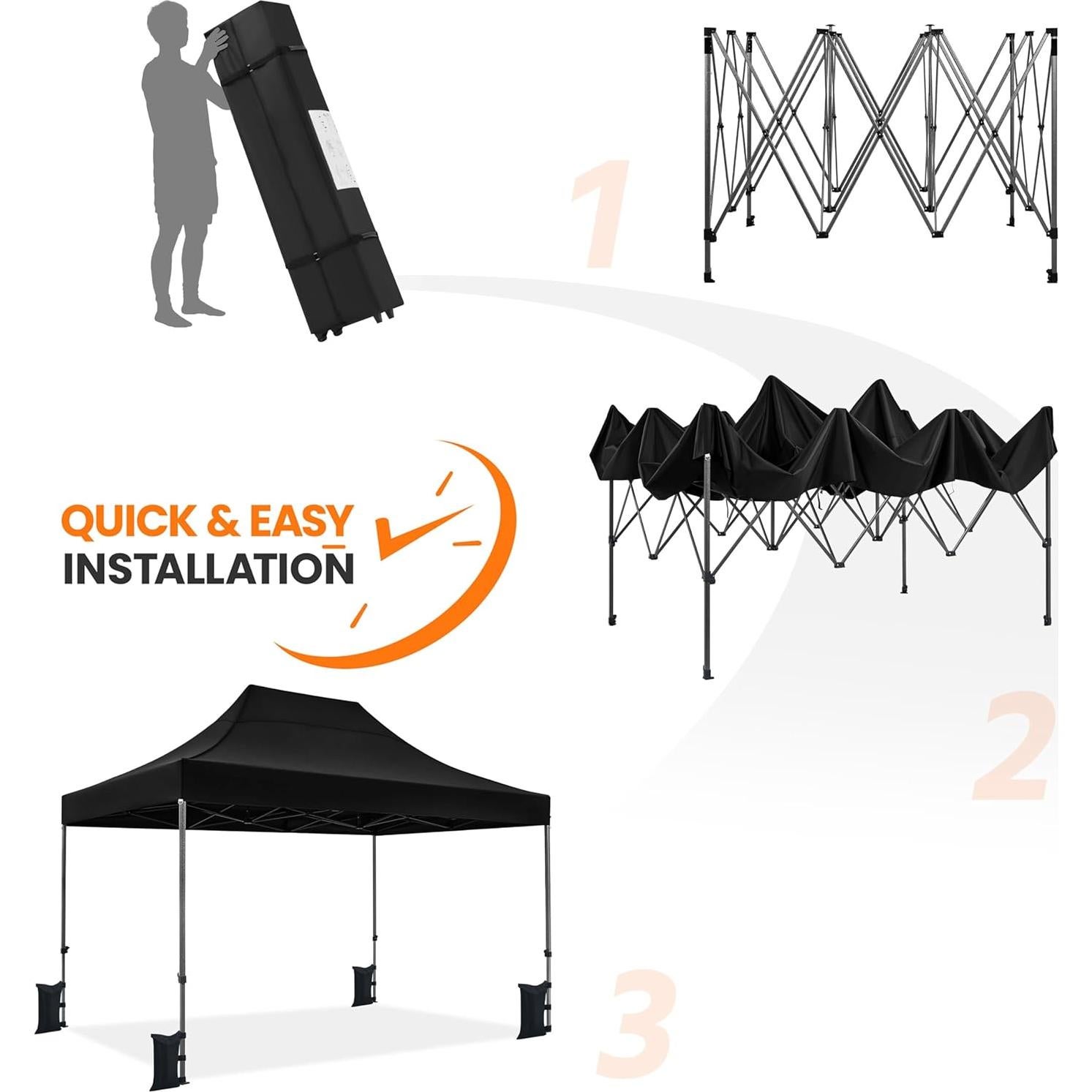 1

QUICK & EASY
INSTALLATION

2

3