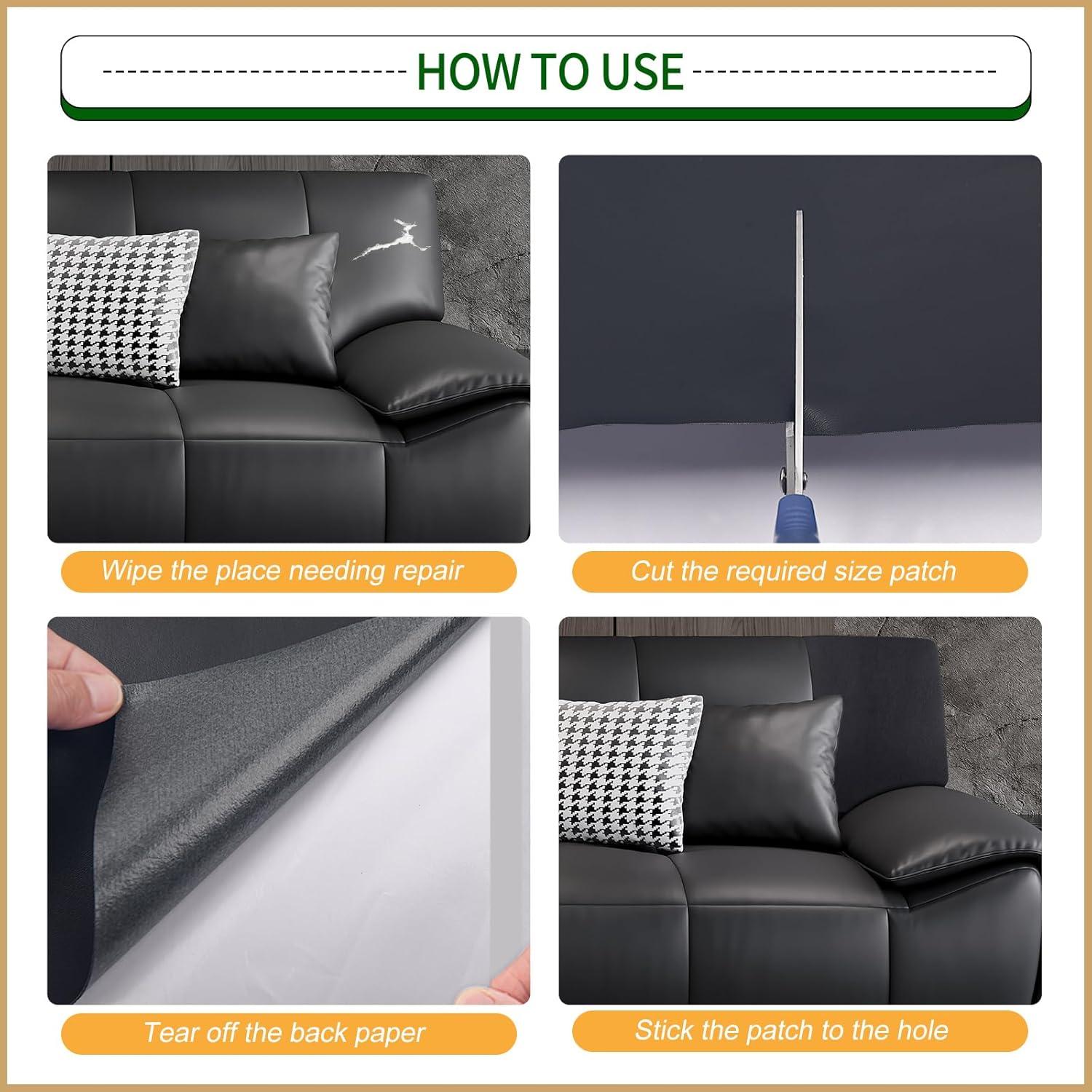 HOW TO USE

Wipe the place needing repair

Cut the required size patch

Tear off the back paper

Stick the patch to the hole