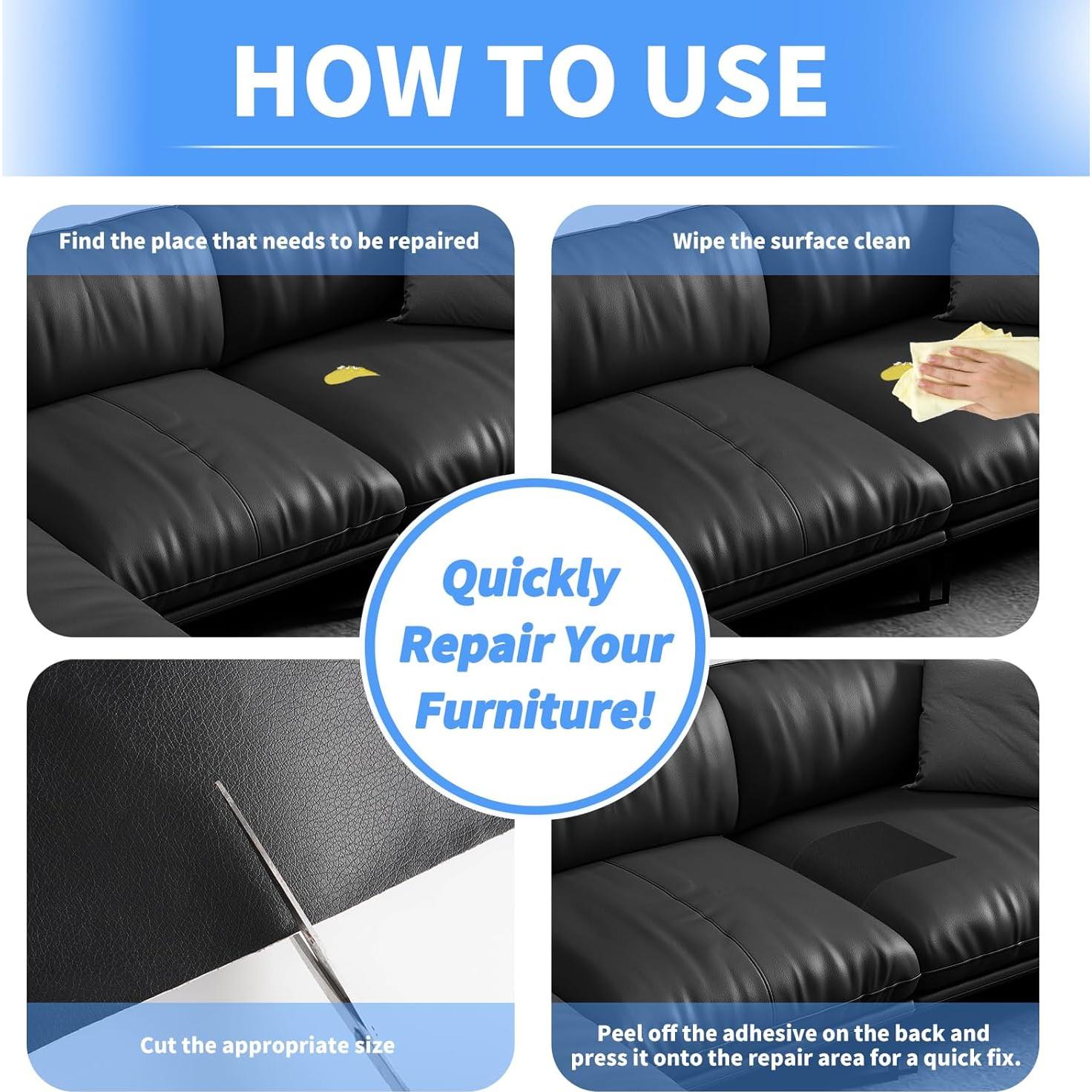 HOW TO USE

Find the place that needs to be repaired

Wipe the surface clean

Quickly Repair Your Furniture!

Cut the appropriate size

Peel off the adhesive on the back and press it onto the repair area for a quick fix.