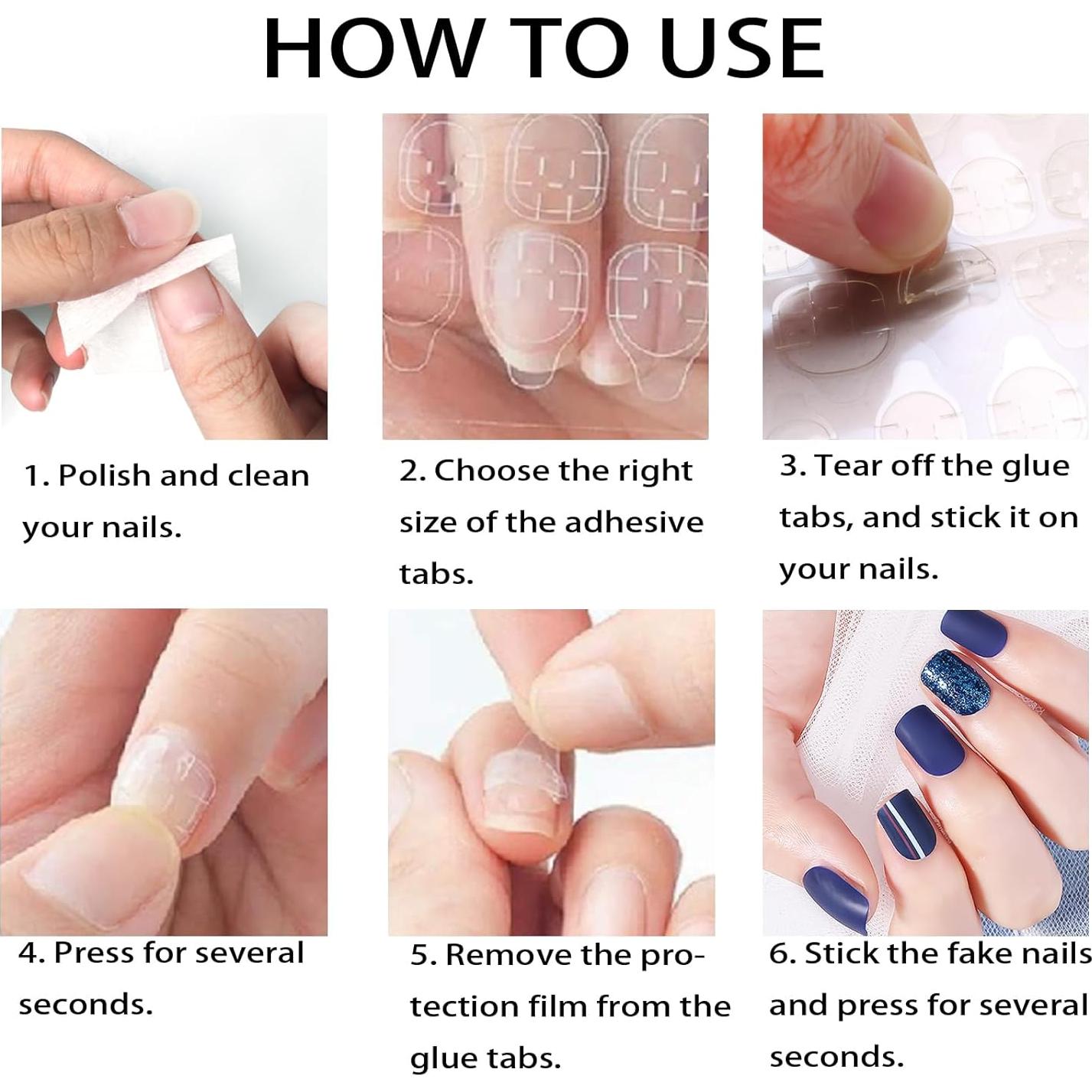 HOW TO USE

1. Polish and clean your nails.

2. Choose the right size of the adhesive tabs.

3. Tear off the glue tabs, and stick it on your nails.

4. Press for several seconds.

5. Remove the protection film from the glue tabs.

6. Stick the fake nails and press for several seconds.