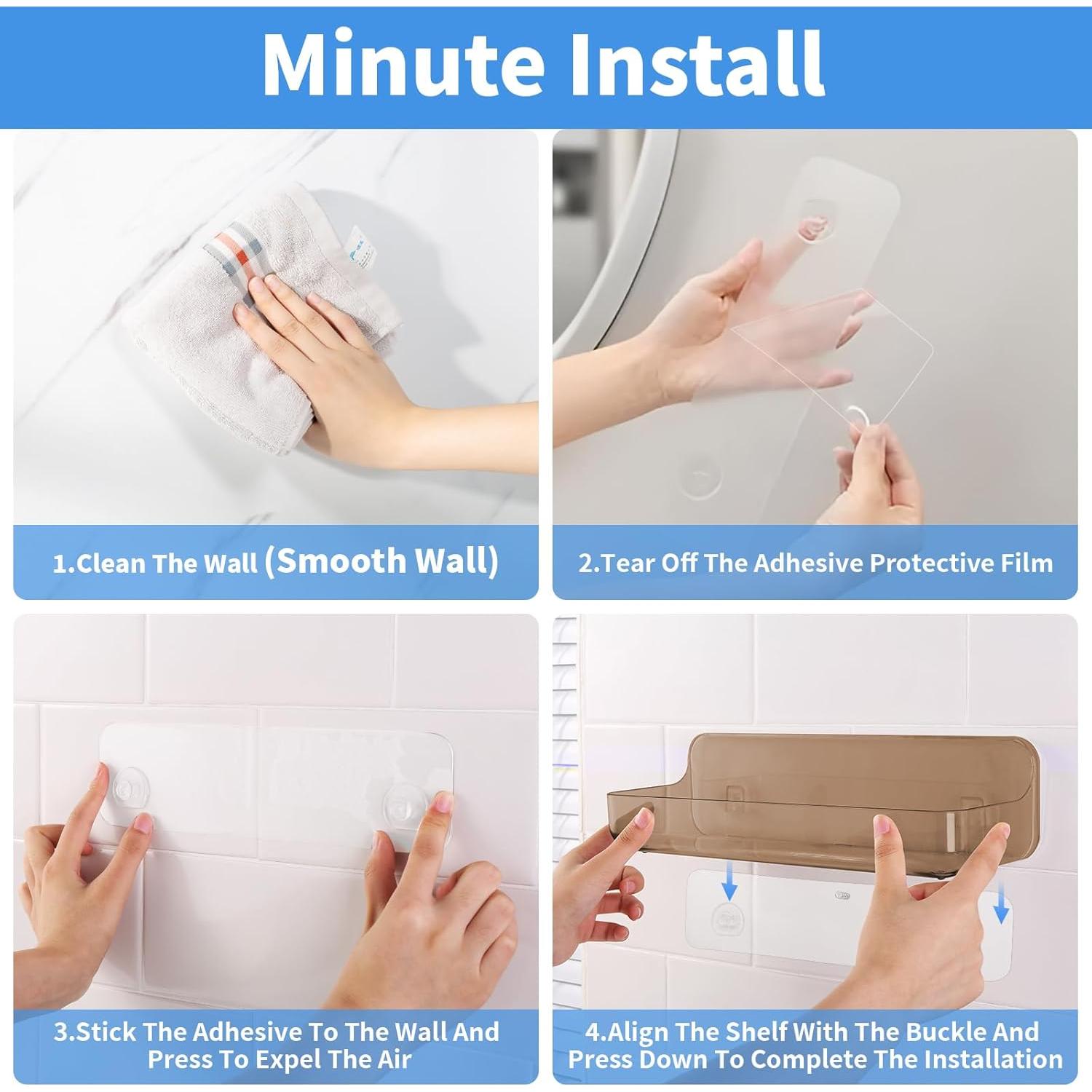 Minute Install

1.Clean The Wall (Smooth Wall)

2.Tear Off The Adhesive Protective Film

3.Stick The Adhesive To The Wall And Press To Expel The Air

4.Align The Shelf With The Buckle And Press Down To Complete The Installation