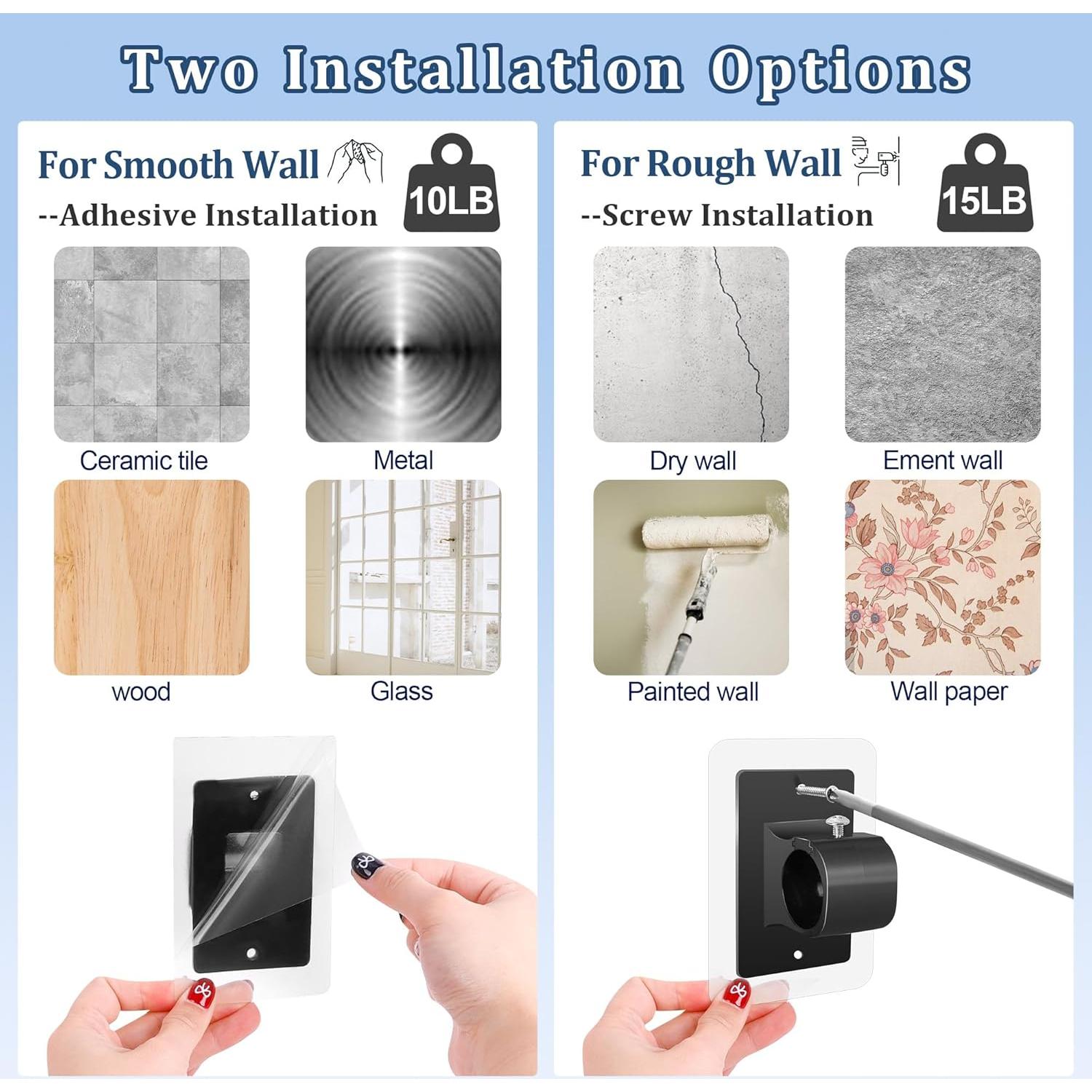 Two Installation Options

For Smooth Wall
--Adhesive Installation
10LB

Ceramic tile
Metal
wood
Glass

For Rough Wall
--Screw Installation
15LB

Dry wall
Ement wall
Painted wall
Wall paper