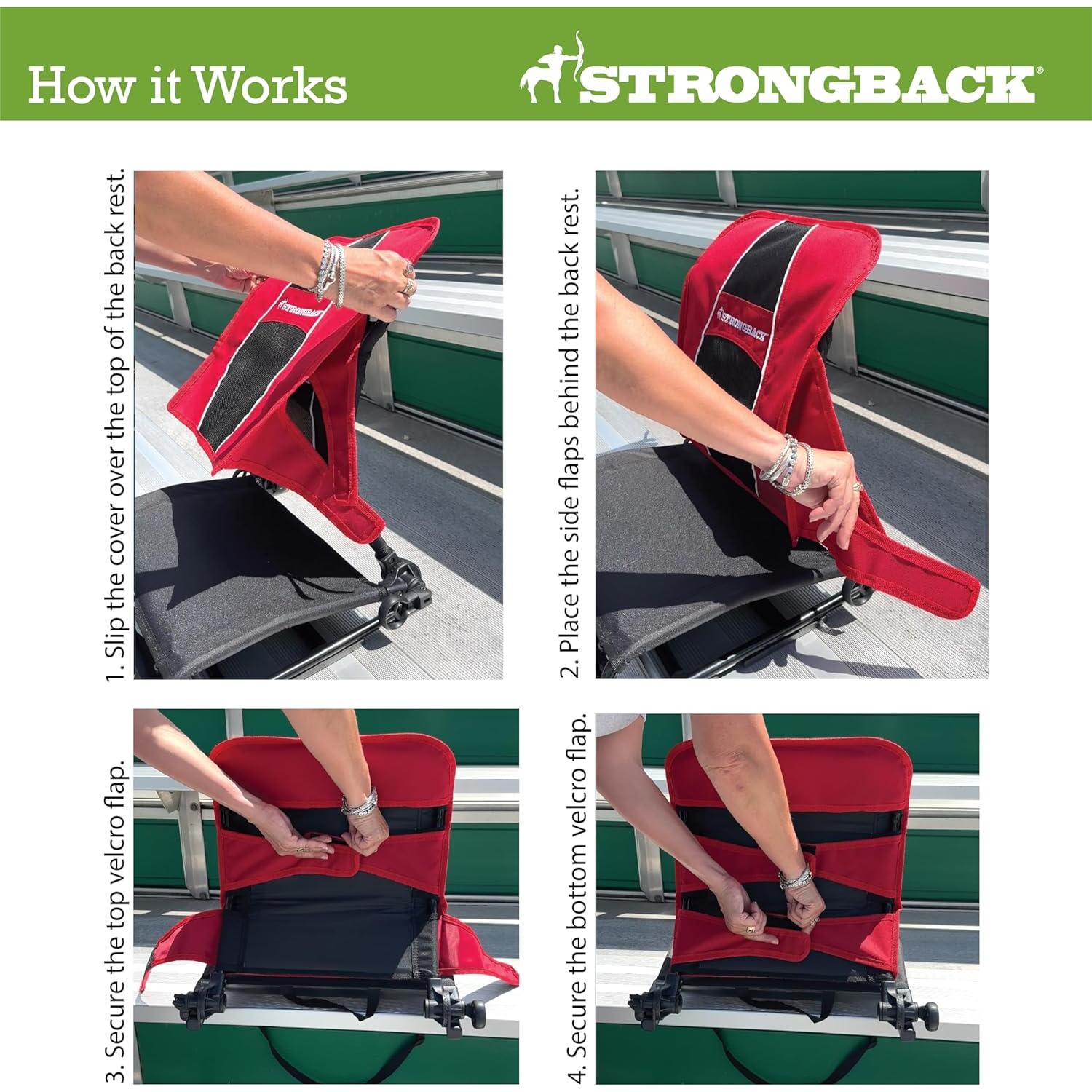 How it Works

STRONGBACK®

1. Slip the cover over the top of the back rest.

STRONGBACK

2. Place the side flaps behind the back rest.

STRONGBACK

3. Secure the top velcro flap.

4. Secure the bottom velcro flap.