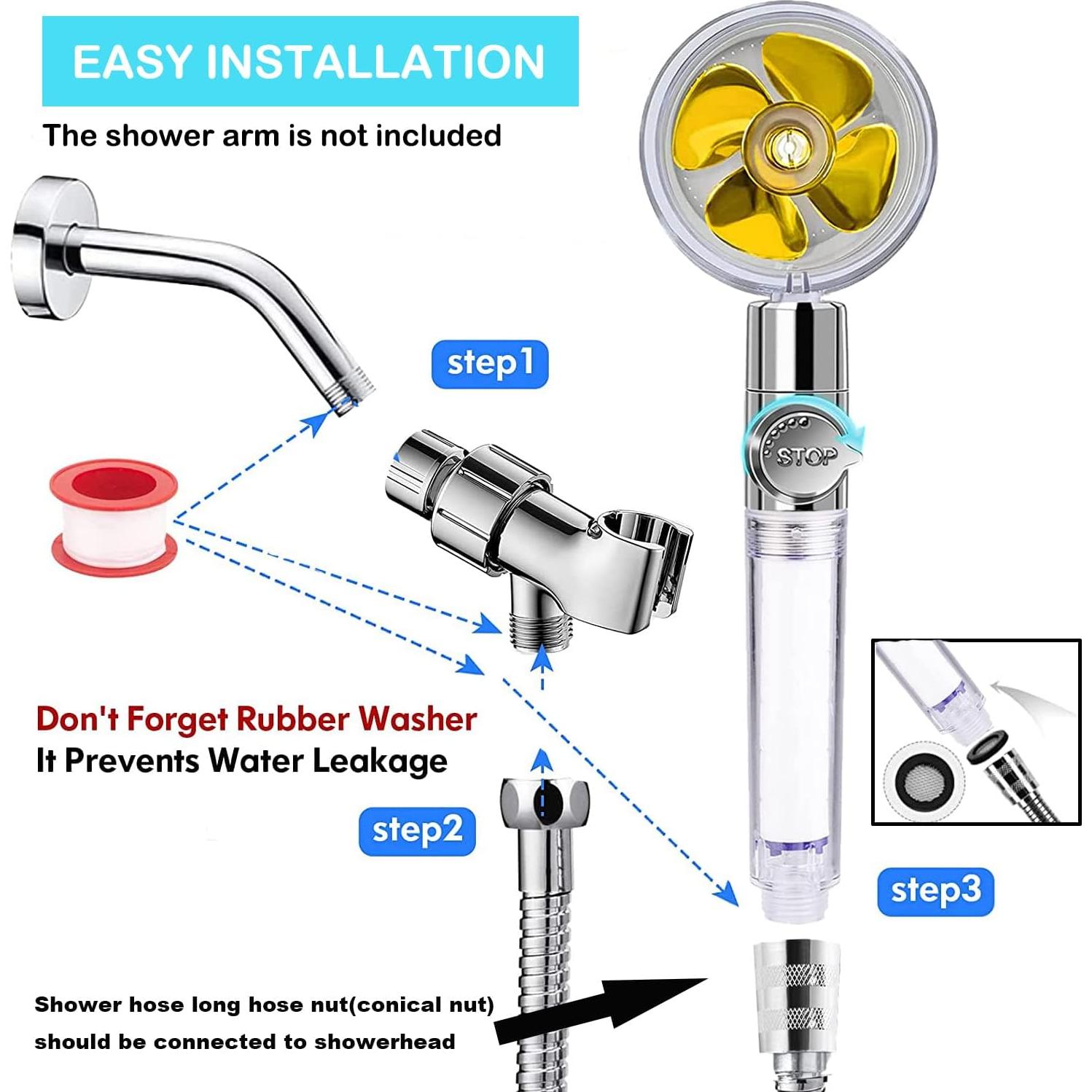 EASY INSTALLATION

The shower arm is not included

step1

STOP

Don't Forget Rubber Washer
It Prevents Water Leakage

step2

step3

Shower hose long hose nut(conical nut) should be connected to showerhead