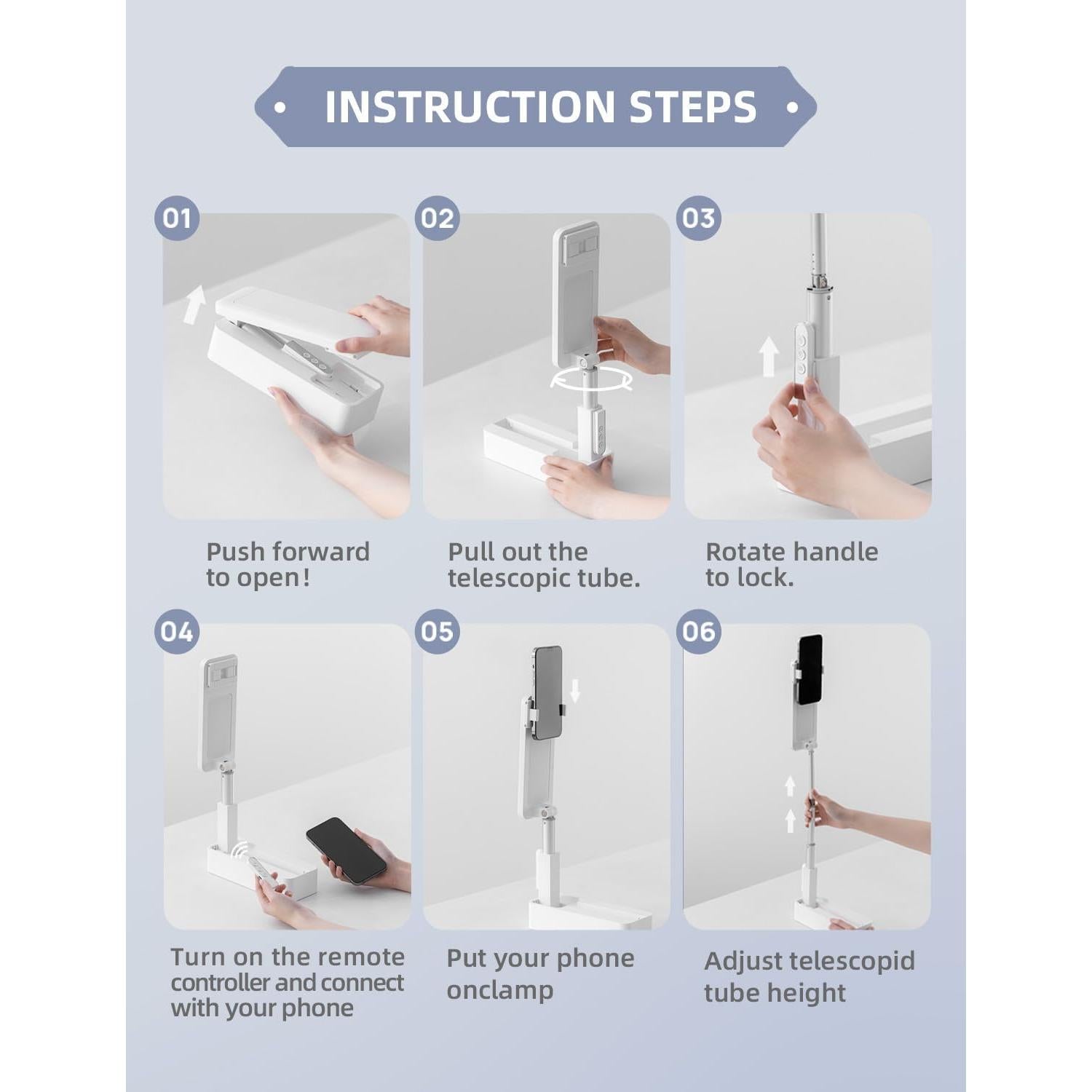 INSTRUCTION STEPS

01

Push forward to open!

02

Pull out the telescopic tube.

03

Rotate handle to lock.

04

Turn on the remote controller and connect with your phone

05

Put your phone onclamp

06

Adjust telescopid tube height