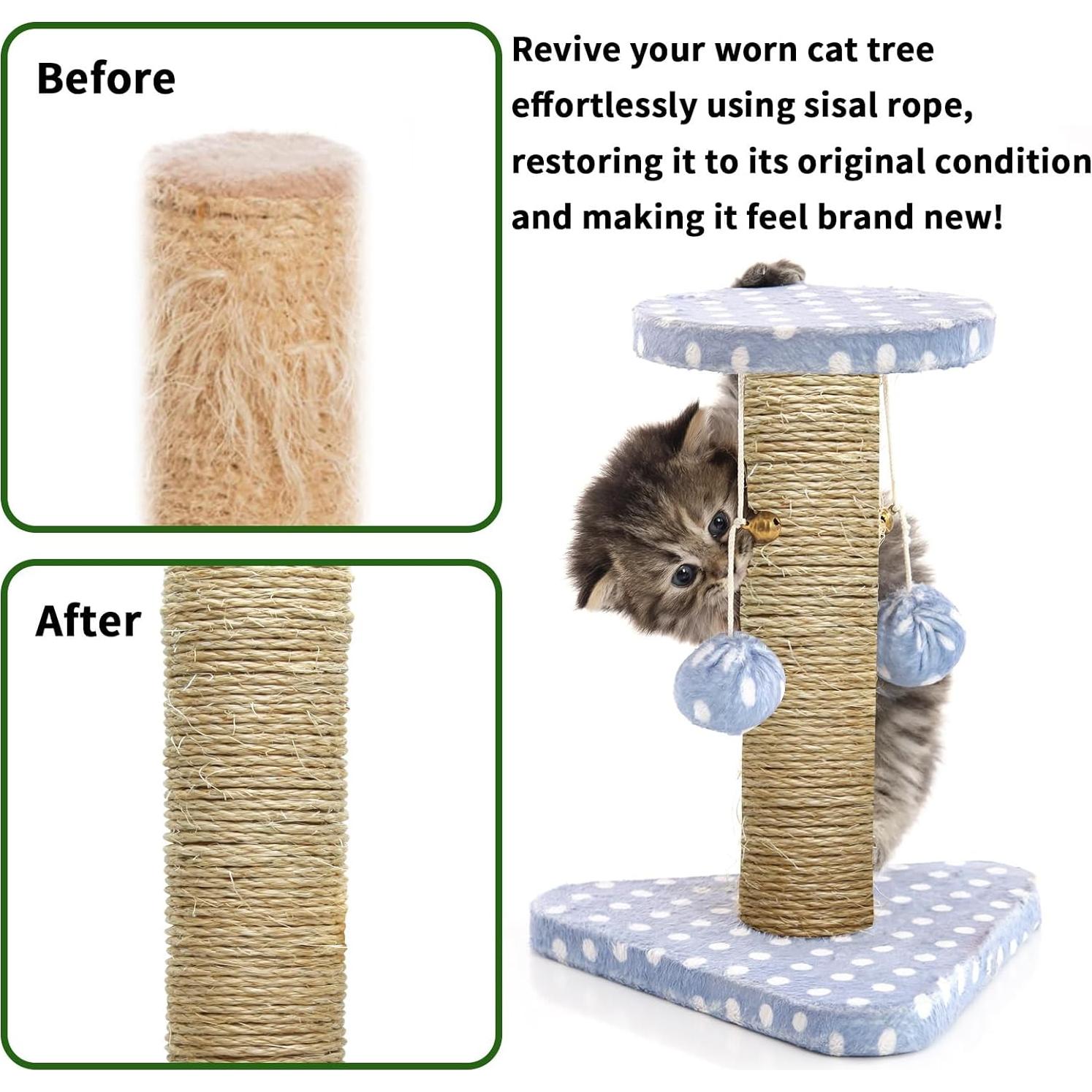 Before

After

Revive your worn cat tree effortlessly using sisal rope, restoring it to its original condition and making it feel brand new!