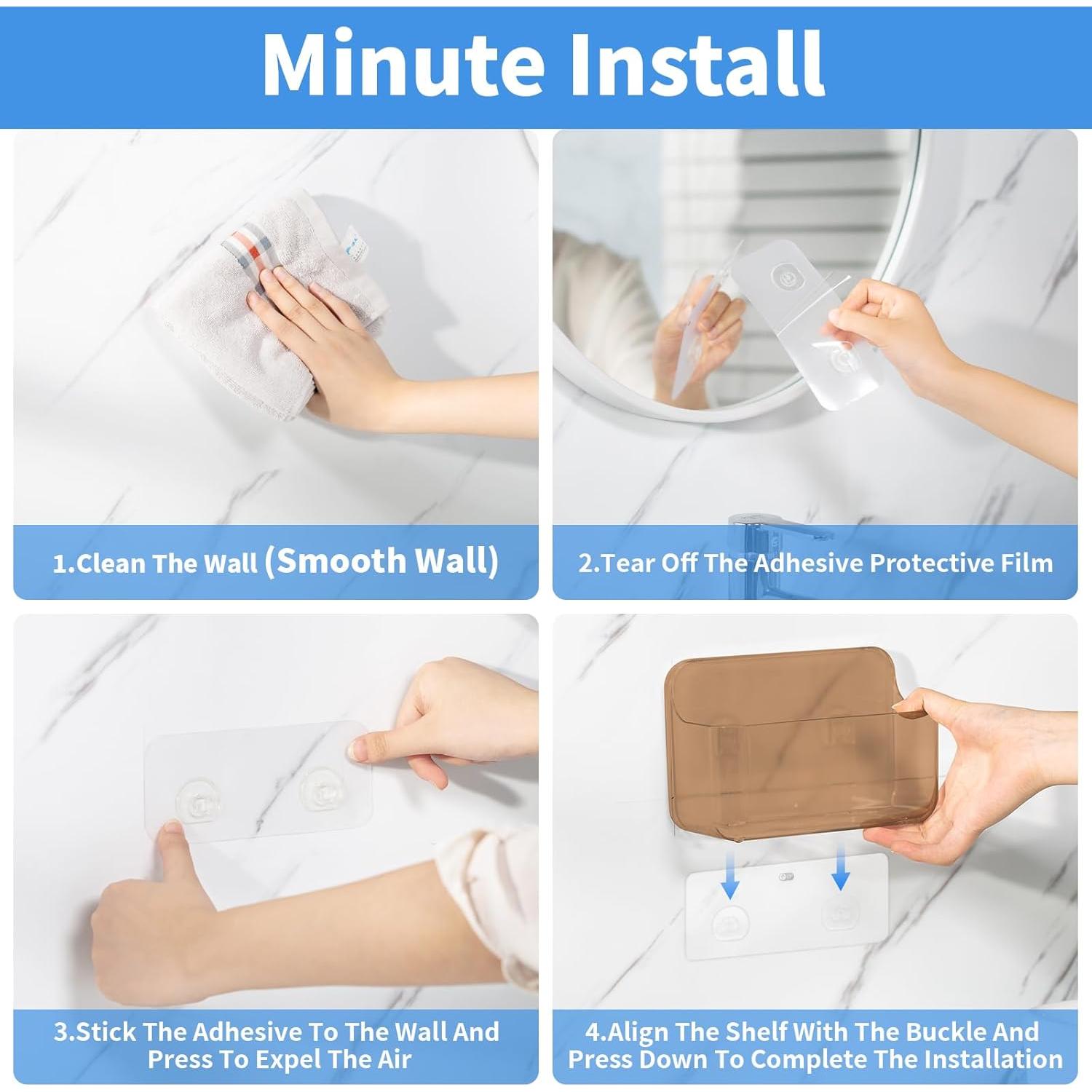 Minute Install

1.Clean The Wall (Smooth Wall)

2.Tear Off The Adhesive Protective Film

3.Stick The Adhesive To The Wall And Press To Expel The Air

4.Align The Shelf With The Buckle And Press Down To Complete The Installation