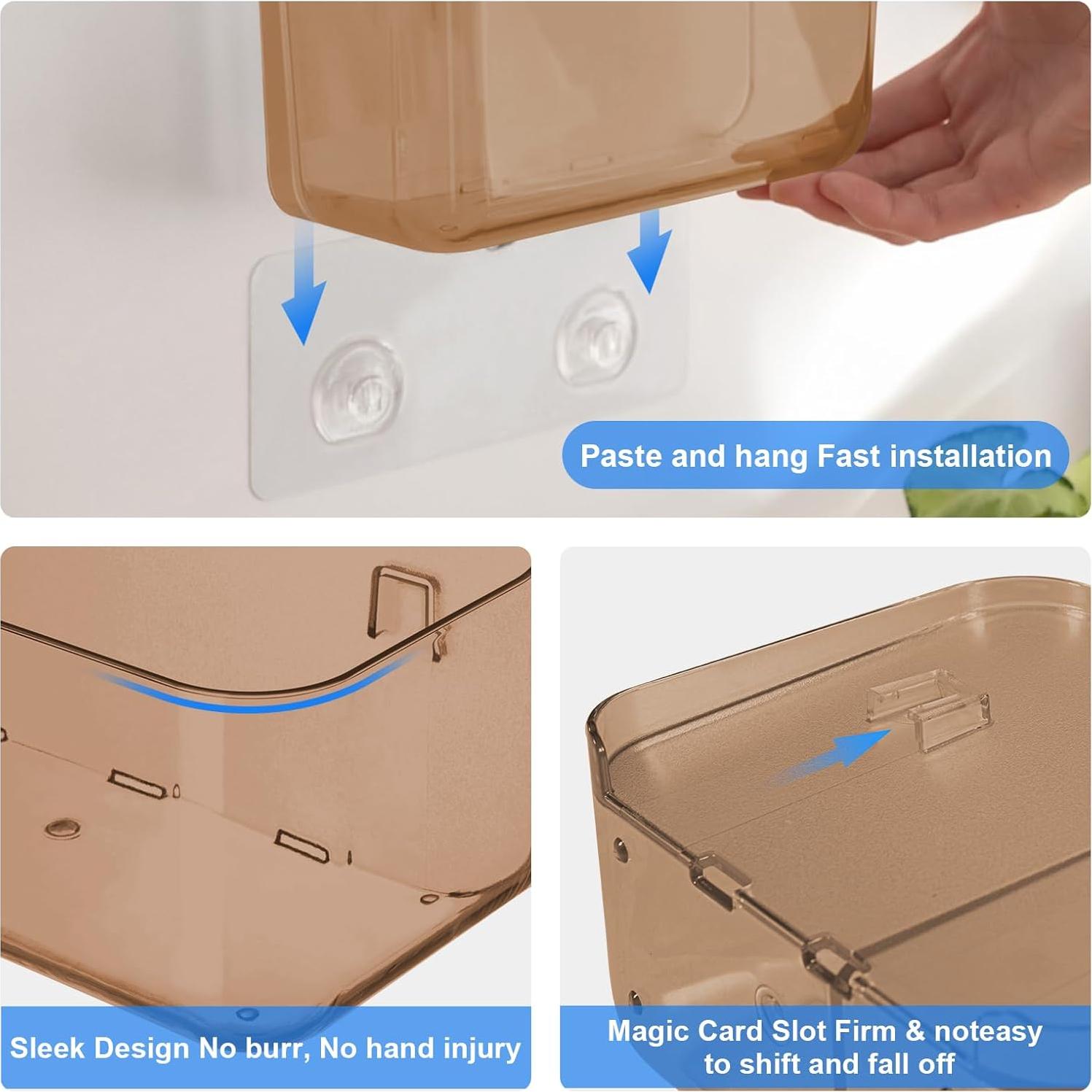 Paste and hang Fast installation

Sleek Design No burr, No hand injury

Magic Card Slot Firm & noteasy to shift and fall off