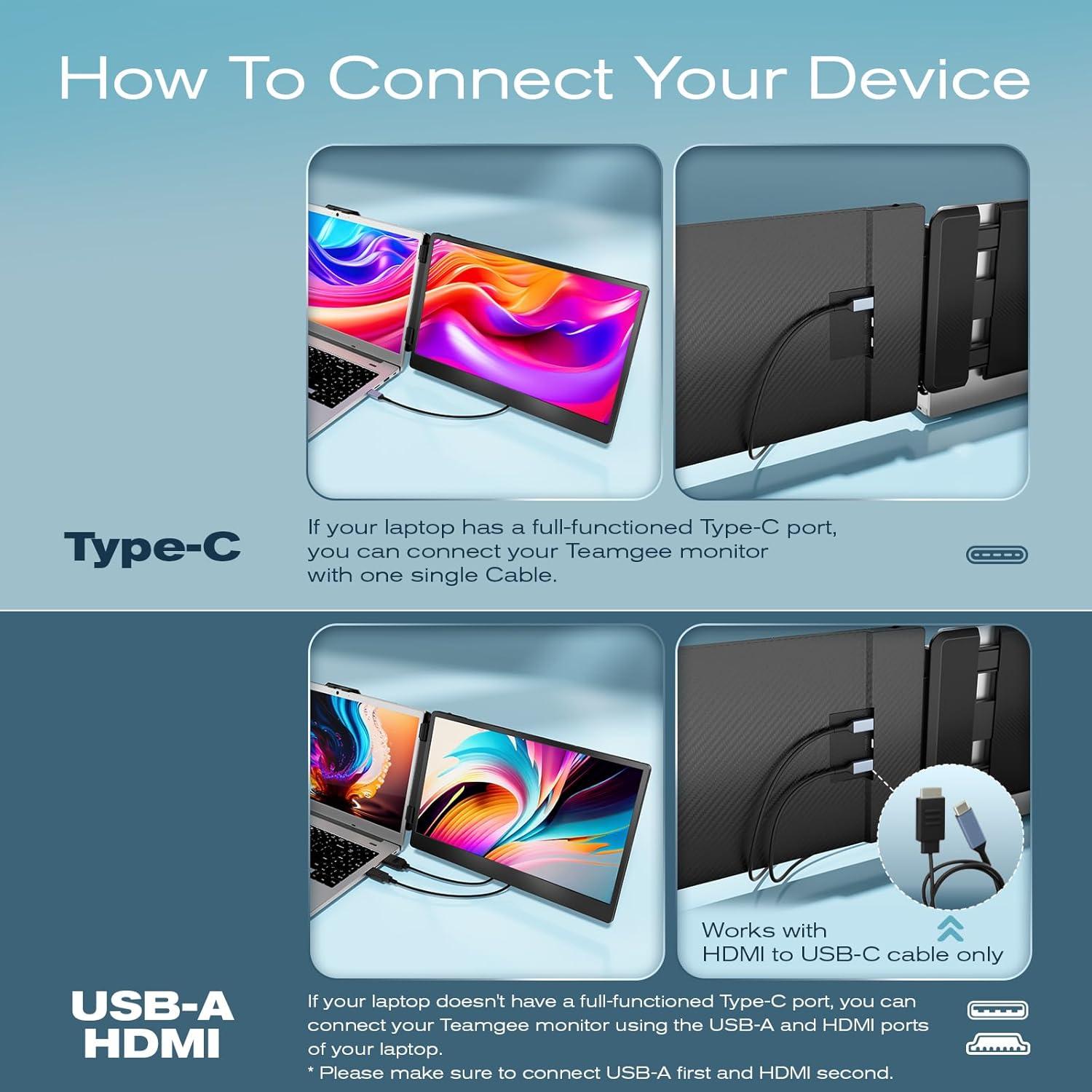 How To Connect Your Device

Type-C

If your laptop has a full-functioned Type-C port, you can connect your Teamgee monitor with one single Cable.

Works with HDMI to USB-C cable only

USB-A HDMI

If your laptop doesn't have a full-functioned Type-C port, you can connect your Teamgee monitor using the USB-A and HDMI ports of your laptop.

* Please make sure to connect USB-A first and HDMI second.