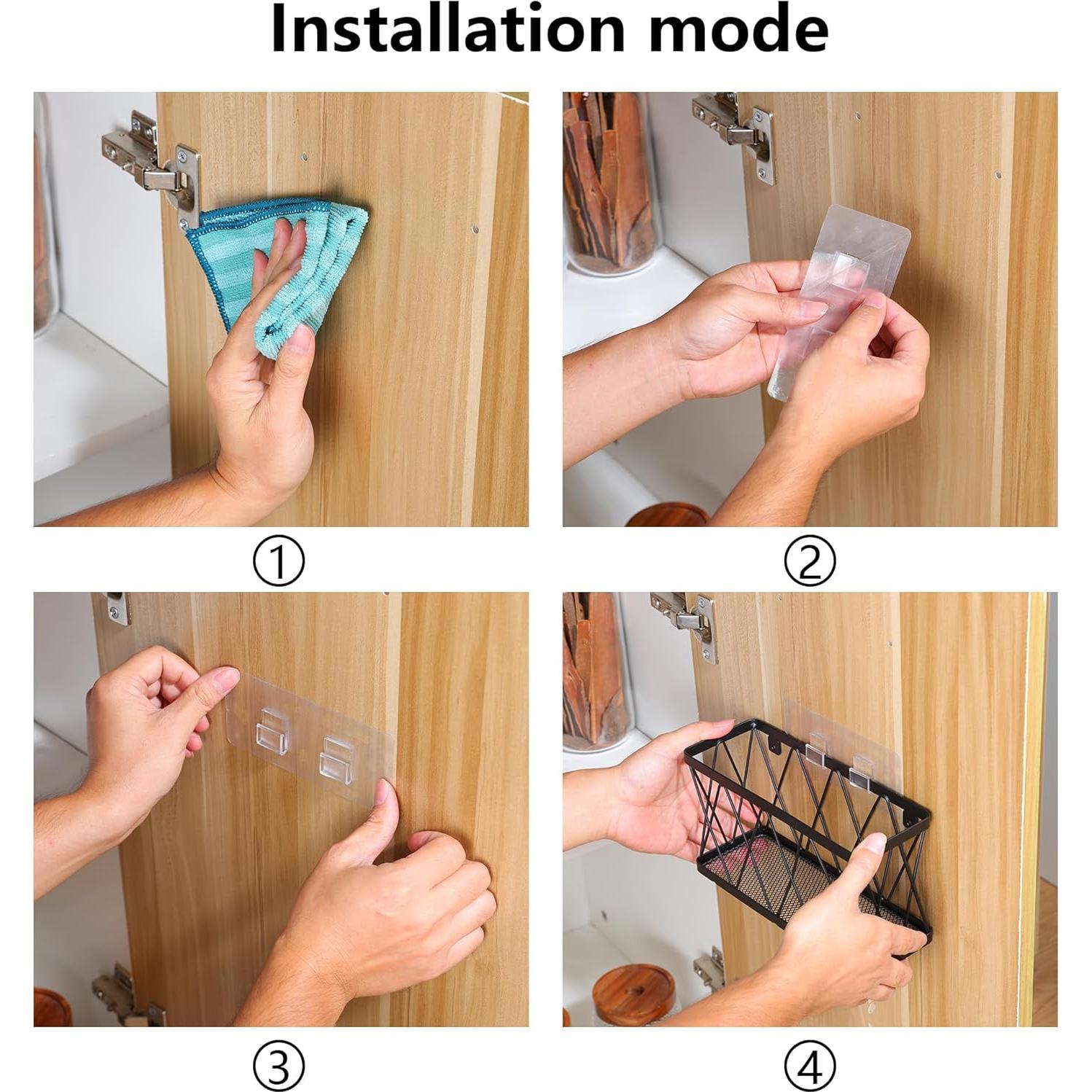 Installation mode

①

②

③

④