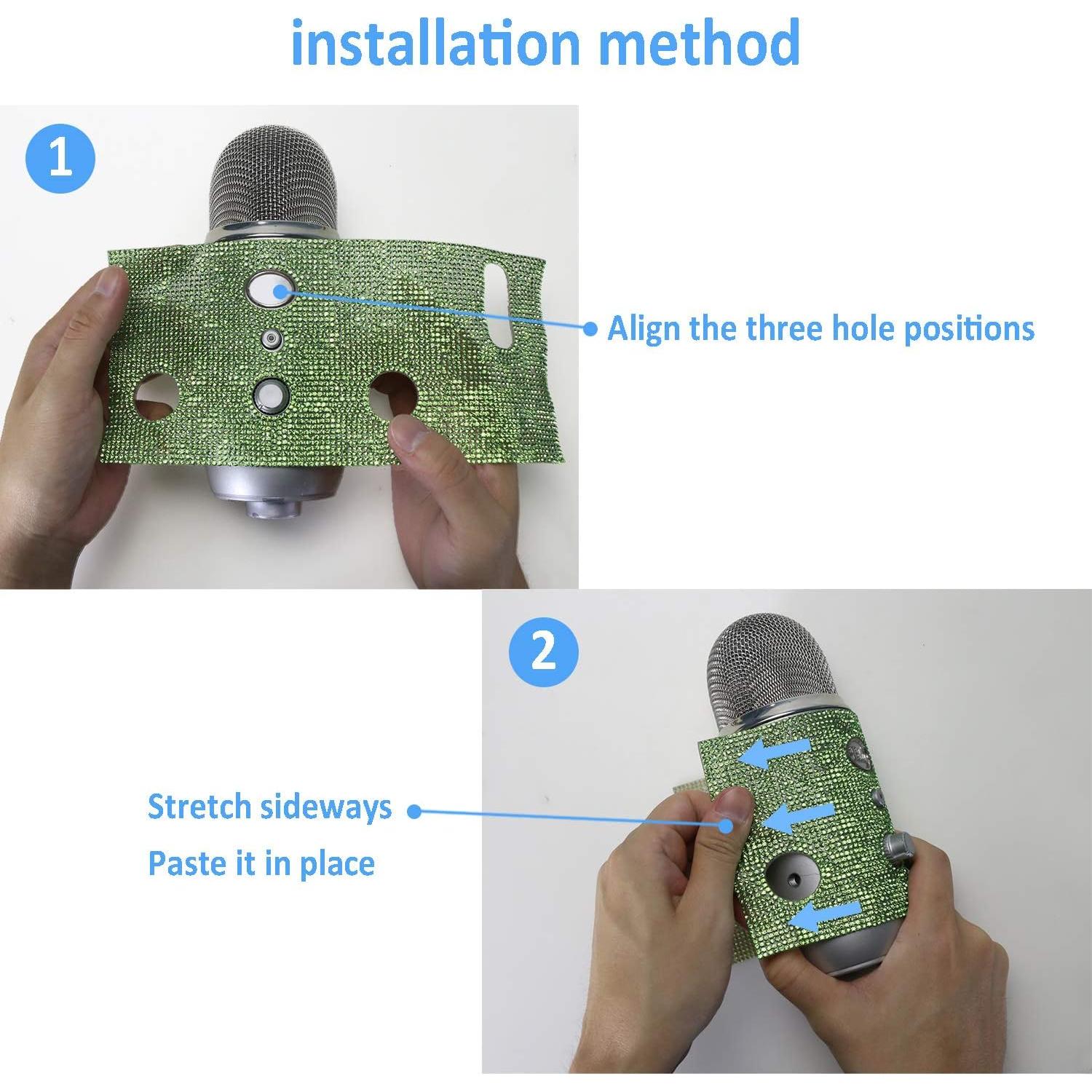 installation method

1

Align the three hole positions

2

Stretch sideways

Paste it in place