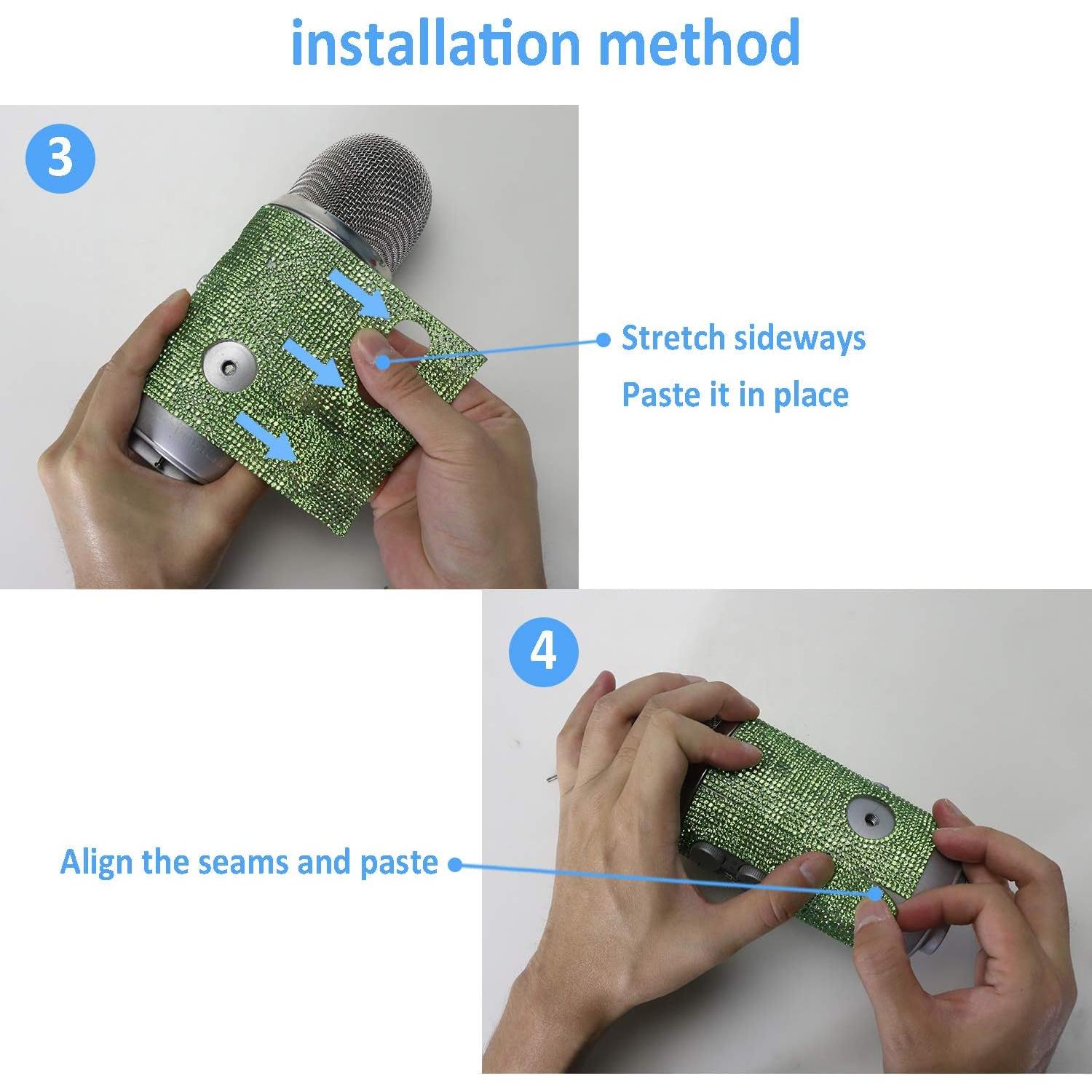 installation method

3

Stretch sideways
Paste it in place

4

Align the seams and paste