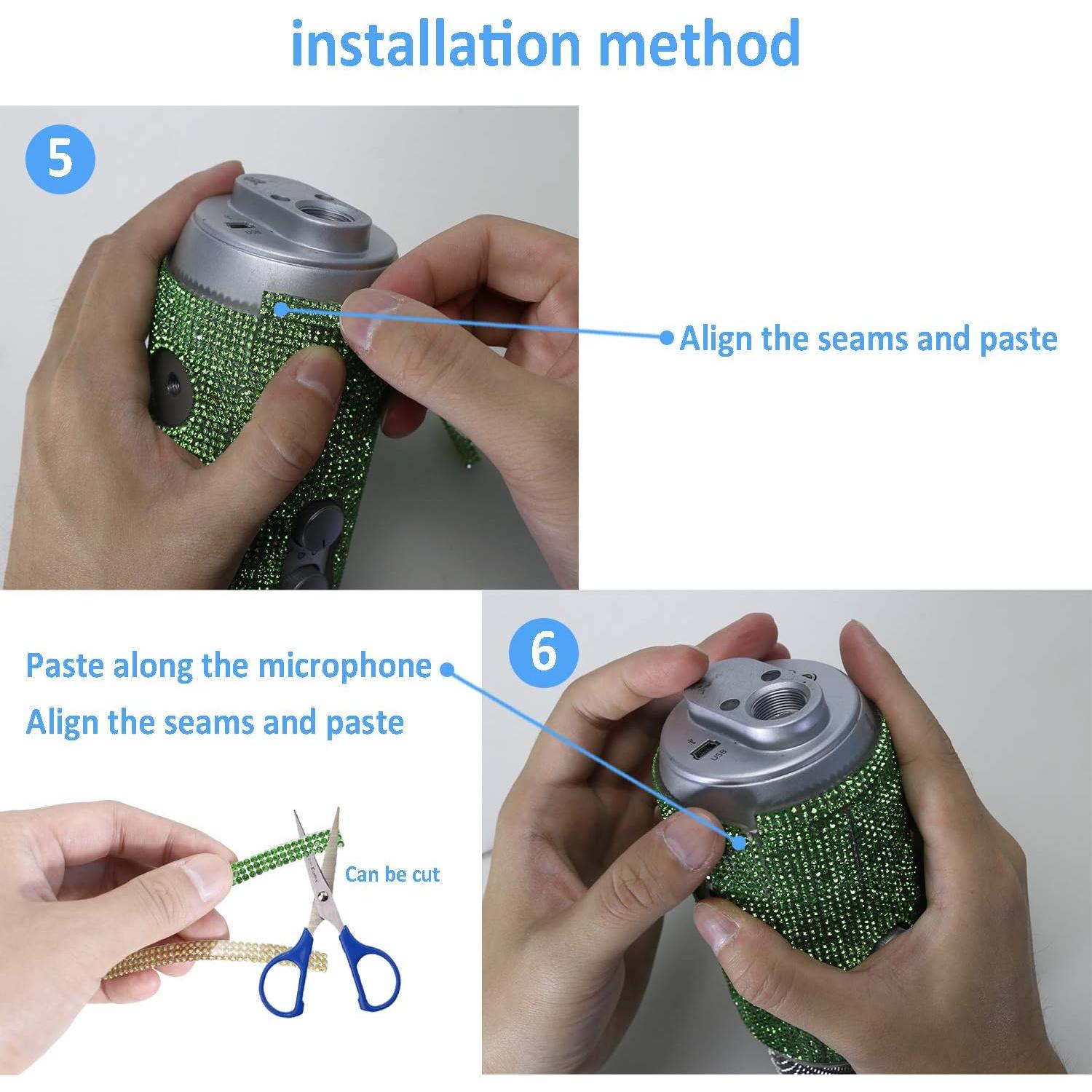 installation method

5

Align the seams and paste

Paste along the microphone
Align the seams and paste

6

USB

Can be cut