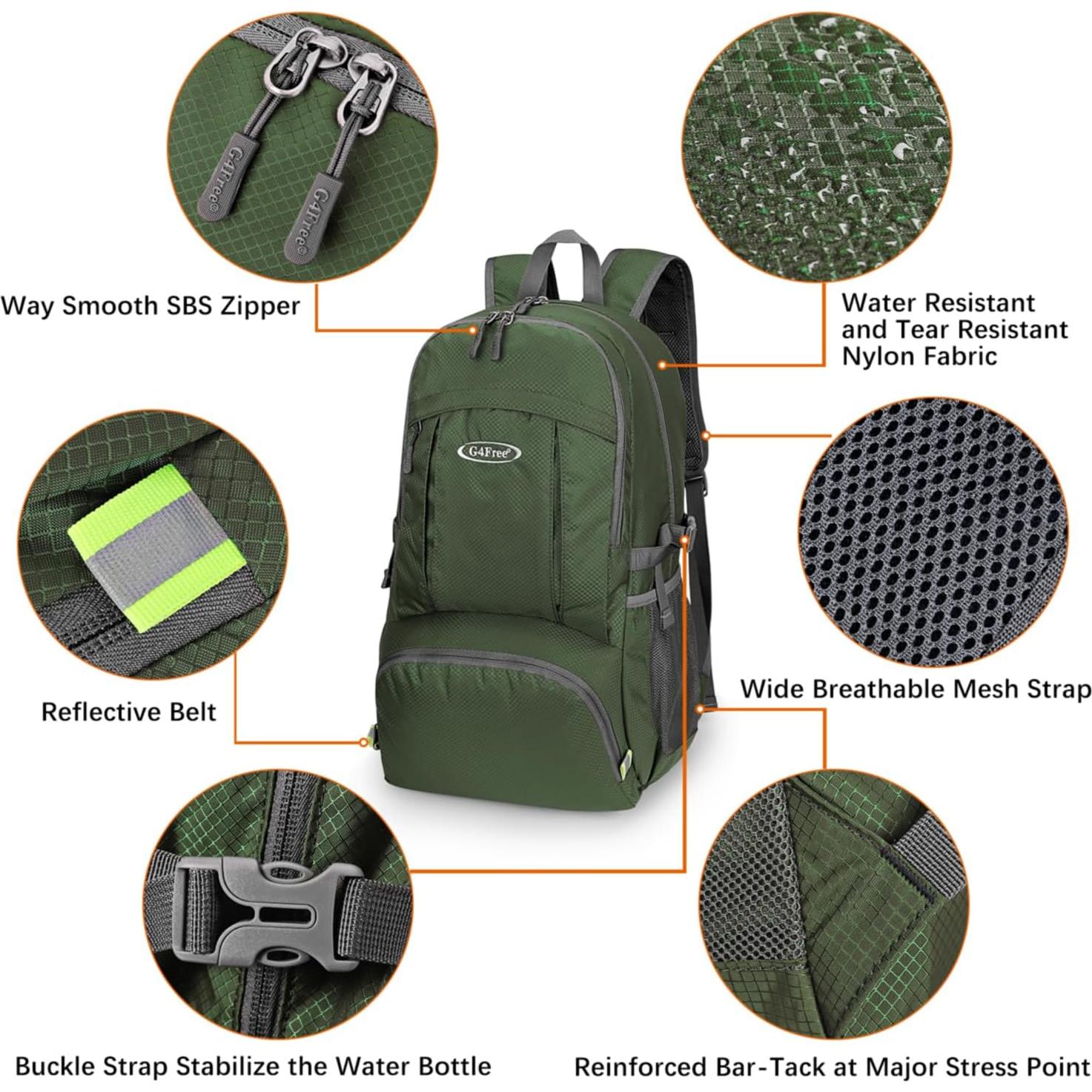 G4Free®

G4Free®

Way Smooth SBS Zipper

Water Resistant and Tear Resistant Nylon Fabric

G4Free®

Reflective Belt

Wide Breathable Mesh Strap

Buckle Strap Stabilize the Water Bottle

Reinforced Bar-Tack at Major Stress Point