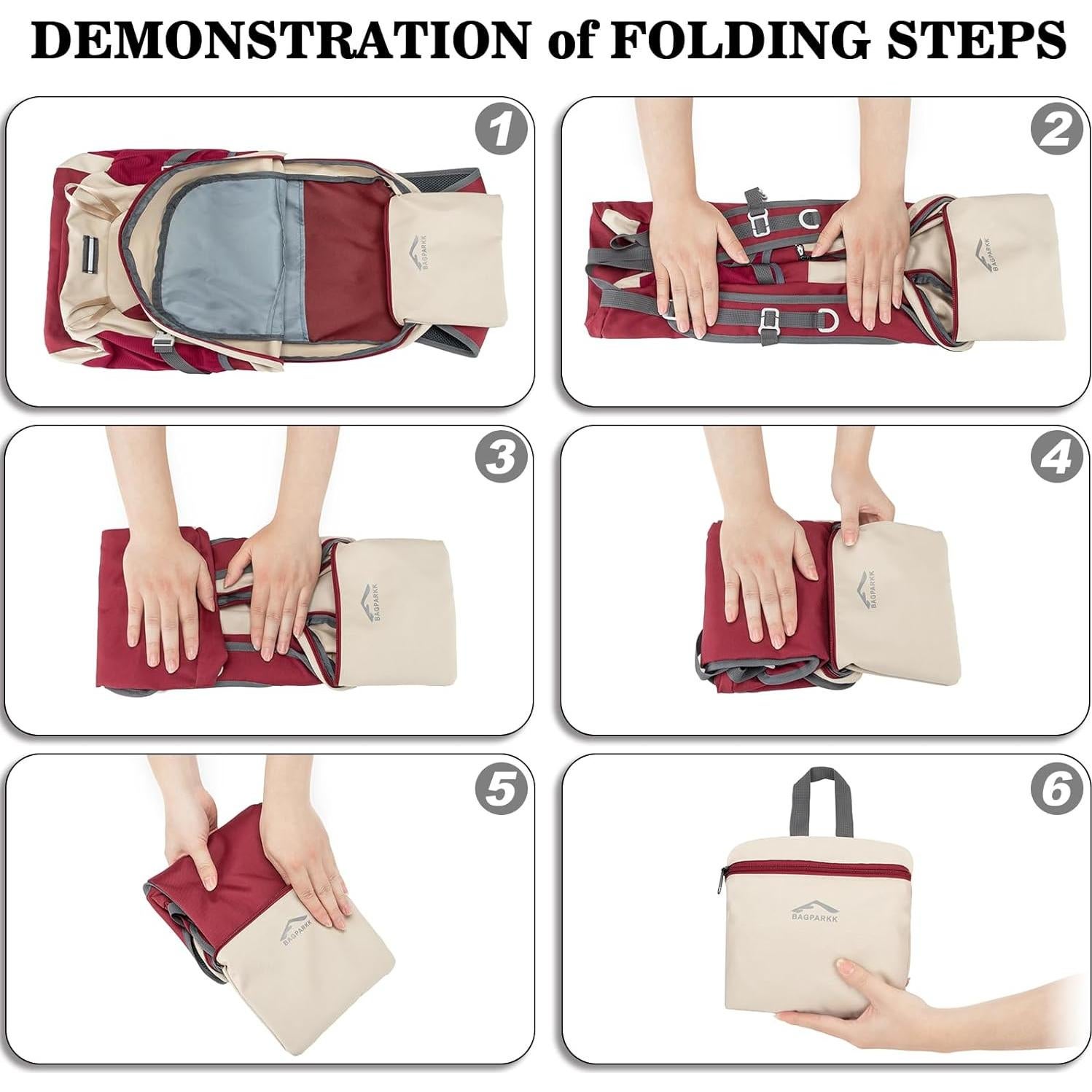 DEMONSTRATION of FOLDING STEPS

1

BAGPARKK

2

BAGPARKK

3

BAGPARKK

4

BAGPARKK

5

BAGPARKK

6

BAGPARKK