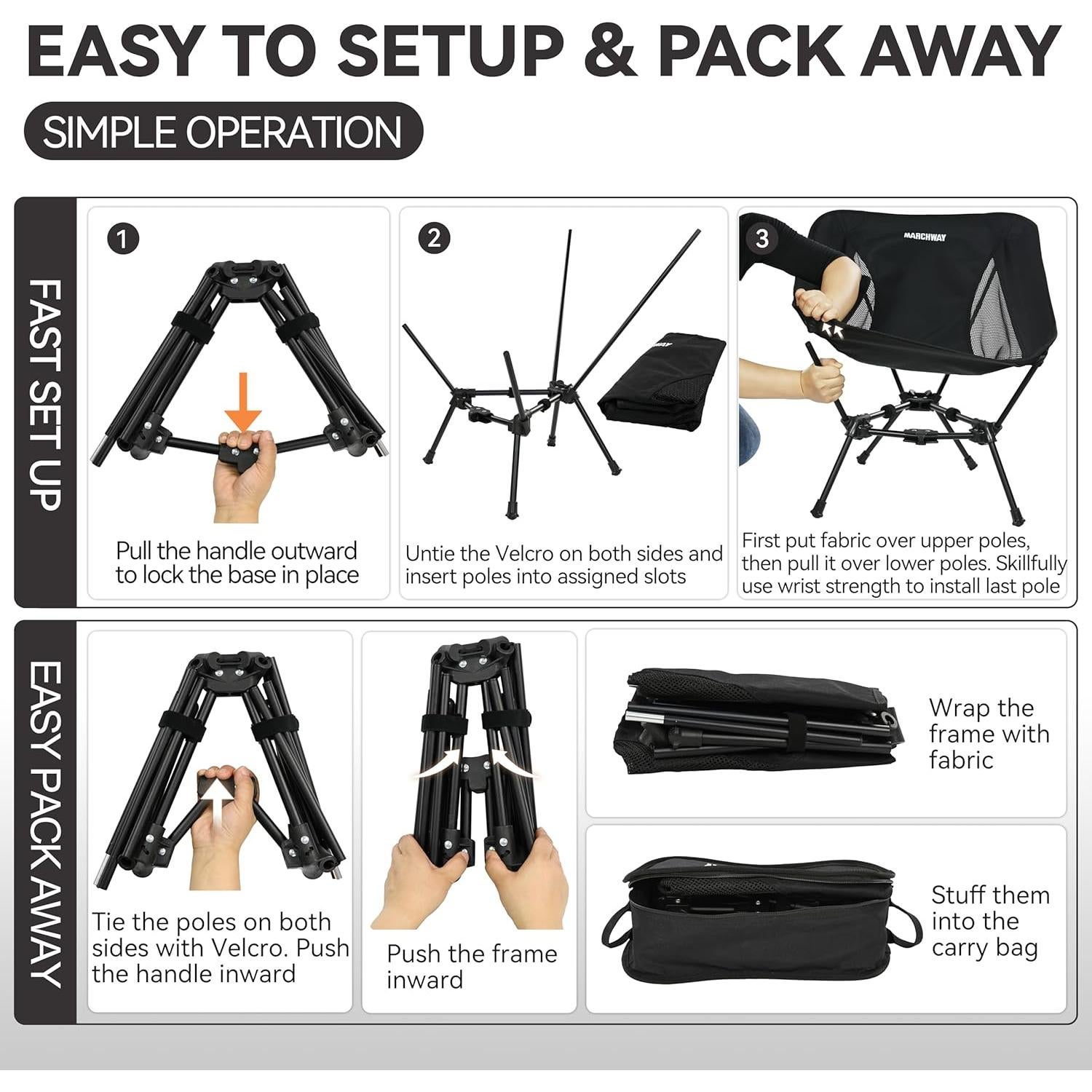 EASY TO SETUP & PACK AWAY

SIMPLE OPERATION

FAST SET UP

1

Pull the handle outward to lock the base in place

2

Untie the Velcro on both sides and insert poles into assigned slots

3

MARCHWAY

First put fabric over upper poles, then pull it over lower poles. Skillfully use wrist strength to install last pole

EASY PACK AWAY

Tie the poles on both sides with Velcro. Push the handle inward

Push the frame inward

Wrap the frame with fabric

Stuff them into the carry bag