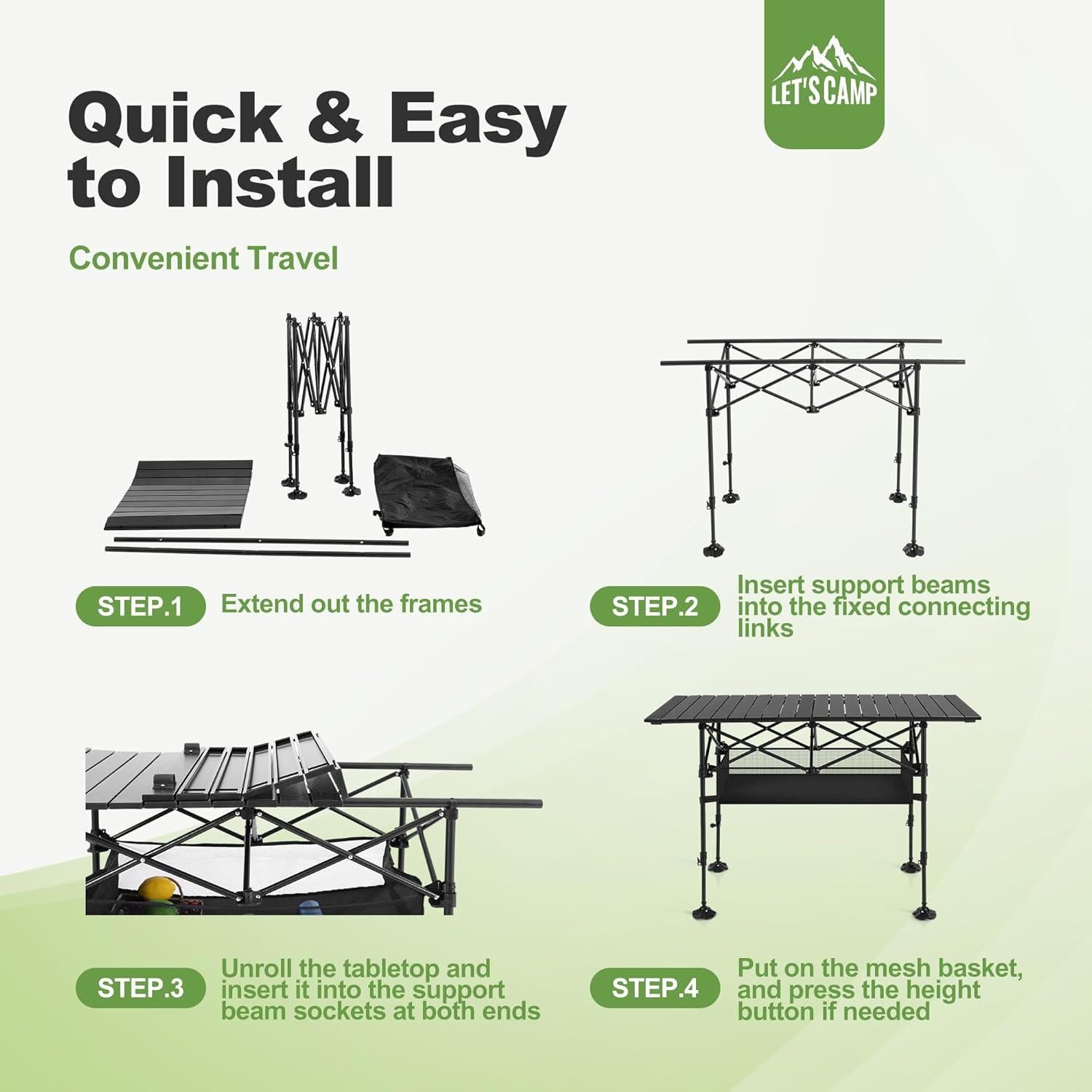 LET'S CAMP

Quick & Easy to Install

Convenient Travel

STEP.1 Extend out the frames

STEP.2 Insert support beams into the fixed connecting links

STEP.3 Unroll the tabletop and insert it into the support beam sockets at both ends

STEP.4 Put on the mesh basket, and press the height button if needed