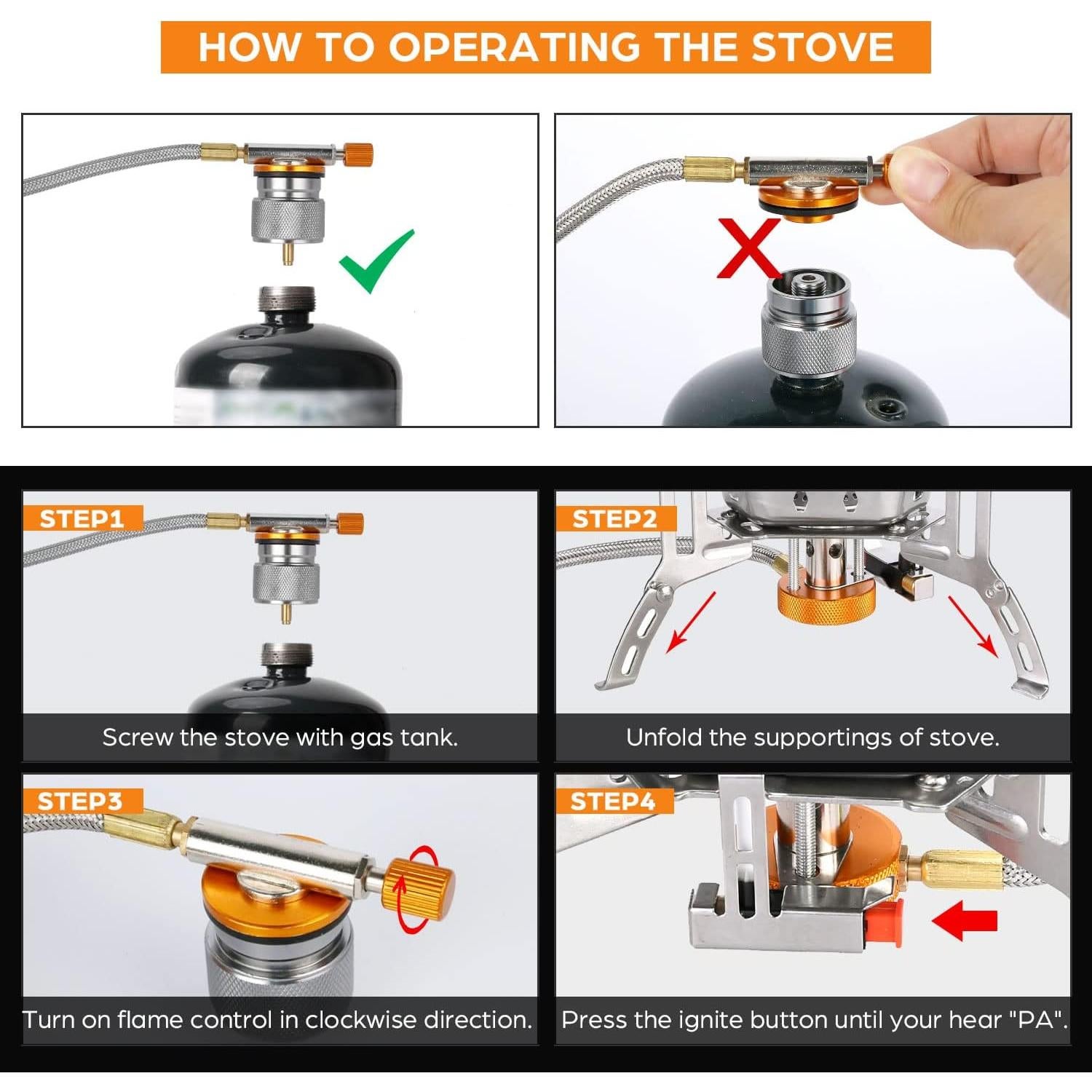 HOW TO OPERATING THE STOVE

STEP1

Screw the stove with gas tank.

STEP2

Unfold the supportings of stove.

STEP3

Turn on flame control in clockwise direction.

STEP4

Press the ignite button until your hear "PA".